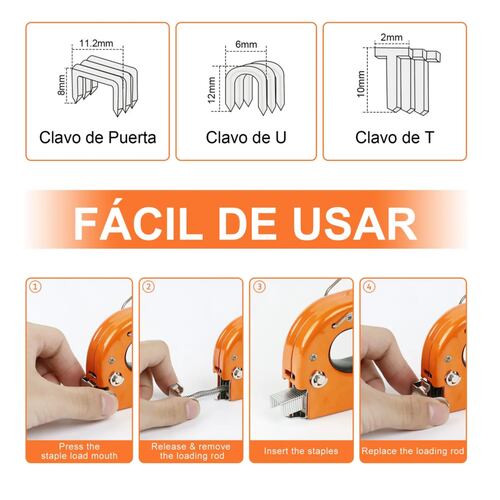 11.2mm
8mm
Clavo de Puerta

6mm
12mm
Clavo de U

2mm
10mm
Clavo de T

FÁCIL DE USAR

1
Press the staple load mouth

2
Release & remove the loading rod

3
Insert the staples

4
Replace the loading rod