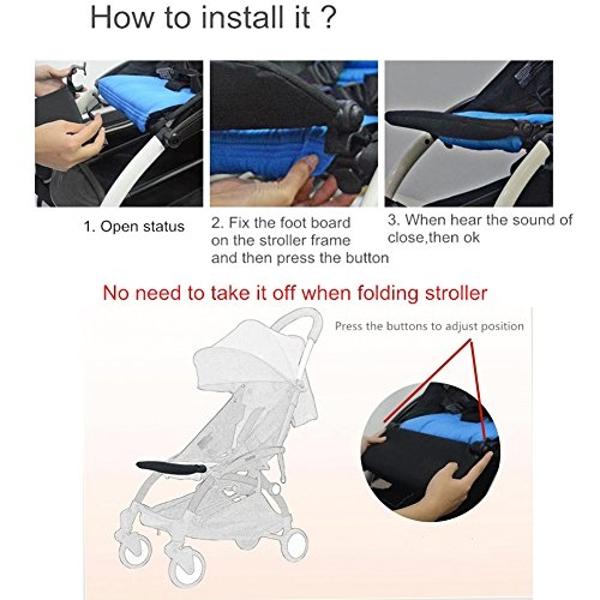 How to install it ?

1. Open status

2. Fix the foot board on the stroller frame and then press the button

3. When hear the sound of close,then ok

No need to take it off when folding stroller

Press the buttons to adjust position