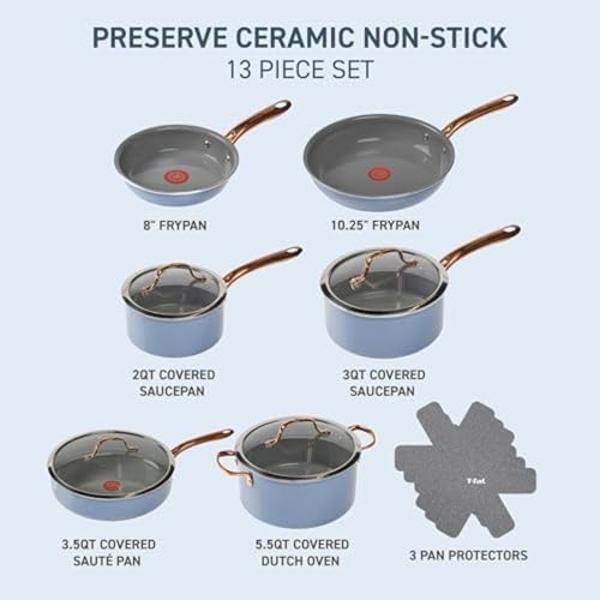 PRESERVE CERAMIC NON-STICK
13 PIECE SET

8" FRYPAN

10.25" FRYPAN

2QT COVERED SAUCEPAN

3QT COVERED SAUCEPAN

3.5QT COVERED SAUTÉ PAN

5.5QT COVERED DUTCH OVEN

T-fal

3 PAN PROTECTORS