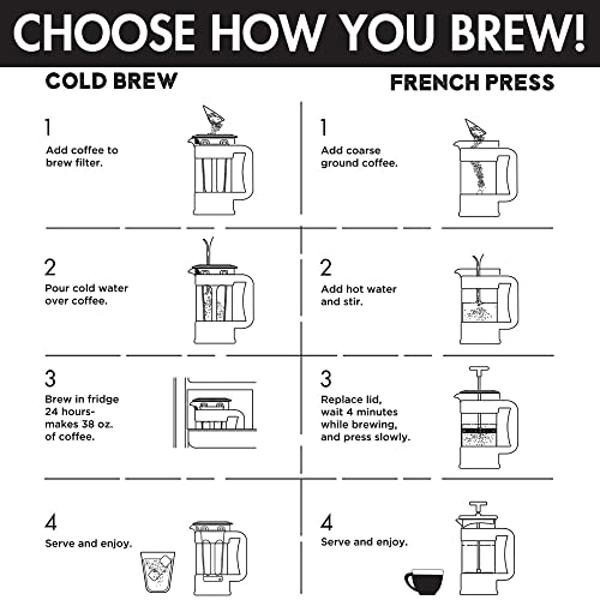 CHOOSE HOW YOU BREW!

COLD BREW

1
Add coffee to brew filter.

2
Pour cold water over coffee.

3
Brew in fridge 24 hours- makes 38 oz. of coffee.

4
Serve and enjoy.

FRENCH PRESS

1
Add coarse ground coffee.

2
Add hot water and stir.

3
Replace lid, wait 4 minutes while brewing, and press slowly.

4
Serve and enjoy.