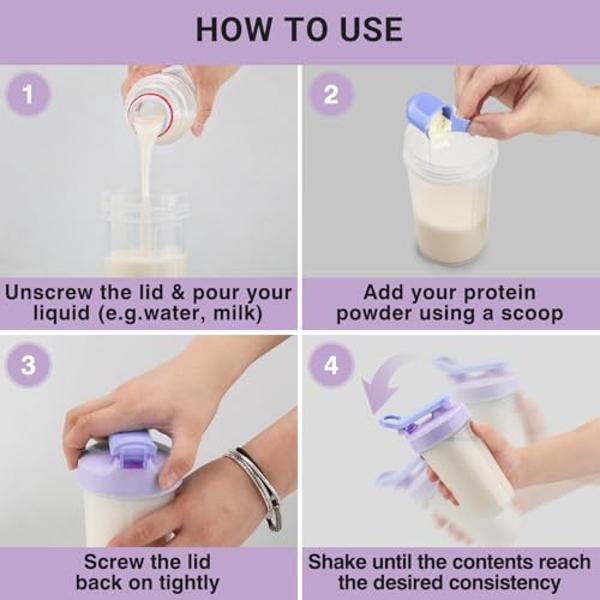 HOW TO USE

1

Unscrew the lid & pour your liquid (e.g.water, milk)

2

Add your protein powder using a scoop

3

Screw the lid back on tightly

4

Shake until the contents reach the desired consistency