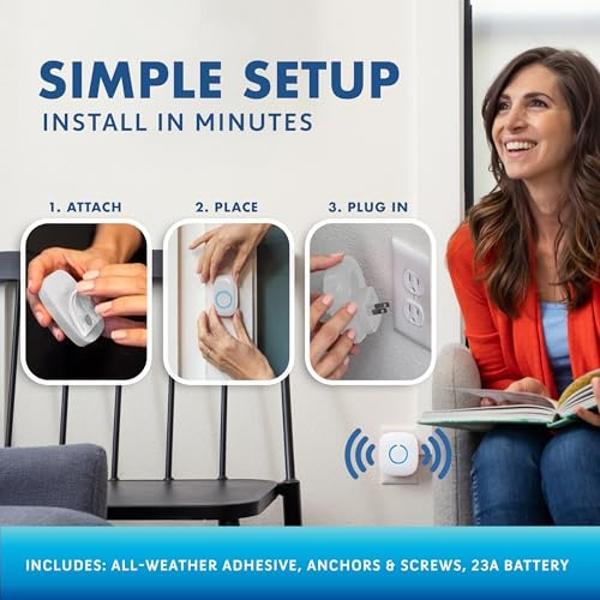 SIMPLE SETUP
INSTALL IN MINUTES

1. ATTACH

2. PLACE

3. PLUG IN

INCLUDES: ALL-WEATHER ADHESIVE, ANCHORS & SCREWS, 23A BATTERY