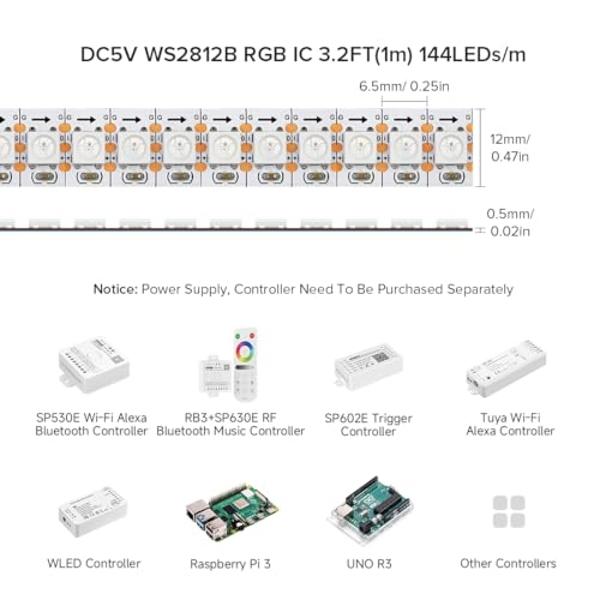 DC5V WS2812B RGB IC 3.2FT(1m) 144LEDs/m

6.5mm/ 0.25in

12mm/ 0.47in

0.5mm/ 0.02in

Notice: Power Supply, Controller Need To Be Purchased Separately

SP530E Wi-Fi Alexa Bluetooth Controller

RB3+SP630E RF Bluetooth Music Controller

SP602E Trigger Controller

Tuya Wi-Fi Alexa Controller

WLED Controller

Raspberry Pi 3

UNO R3

Other Controllers