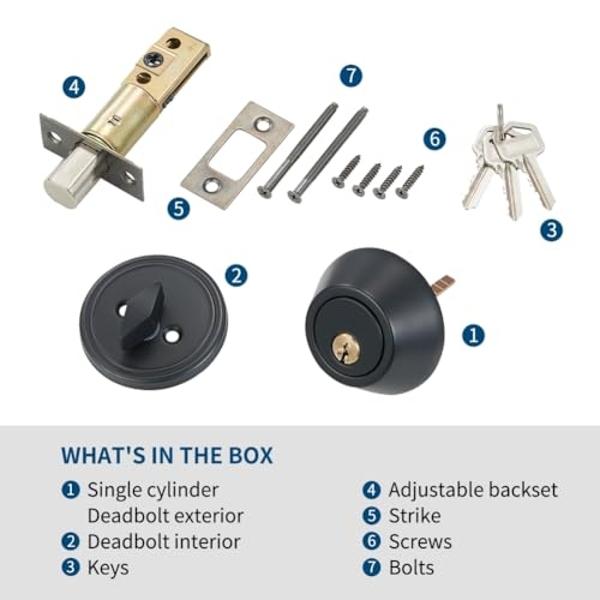 4

7

6

5

3

2

1

WHAT'S IN THE BOX

1 Single cylinder Deadbolt exterior
2 Deadbolt interior
3 Keys

4 Adjustable backset
5 Strike
6 Screws
7 Bolts