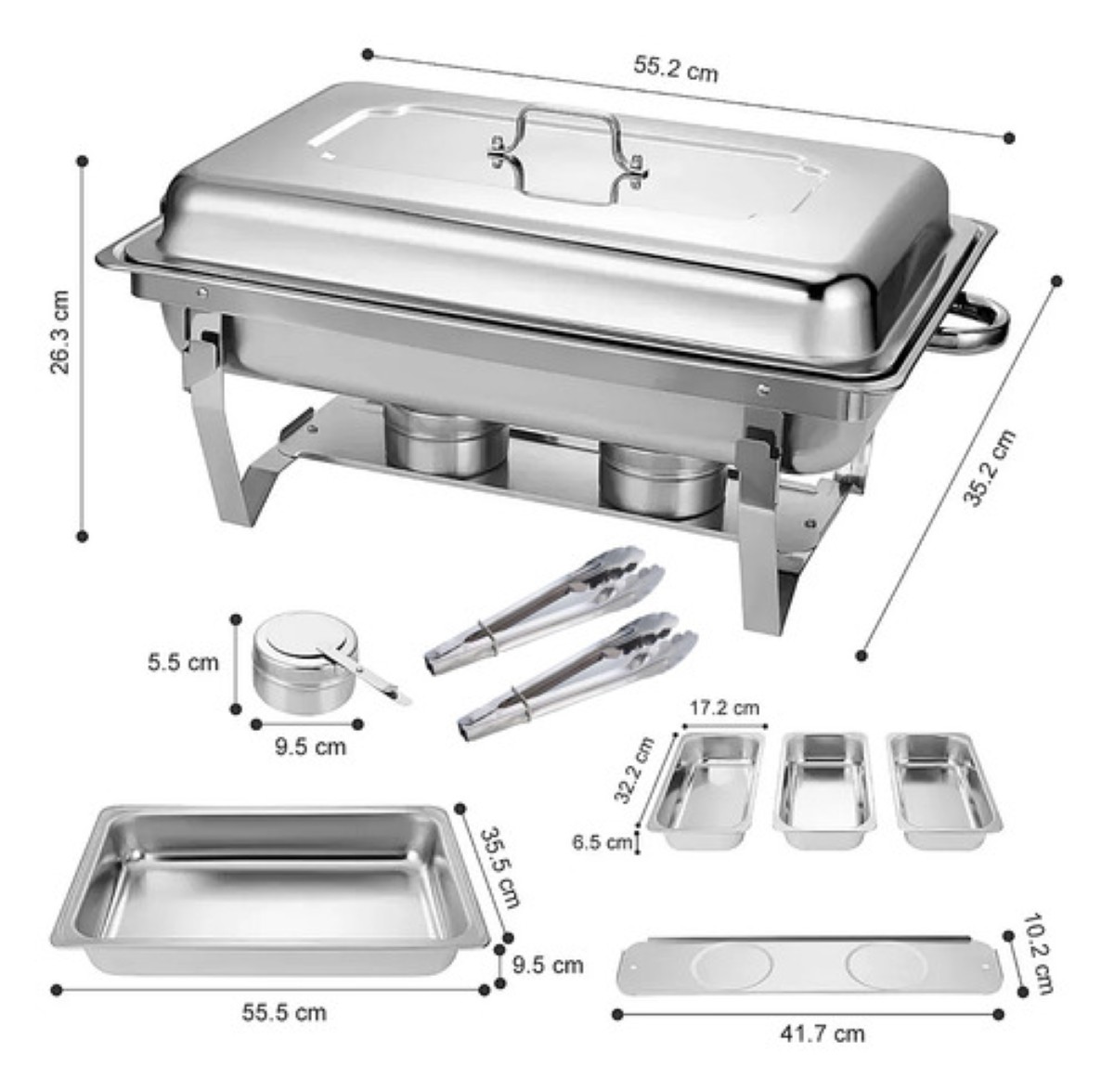 55.2 cm

26.3 cm

35.2 cm

5.5 cm

9.5 cm

17.2 cm

32.2 cm

6.5 cm

35.5 cm

9.5 cm

55.5 cm

10.2 cm

41.7 cm