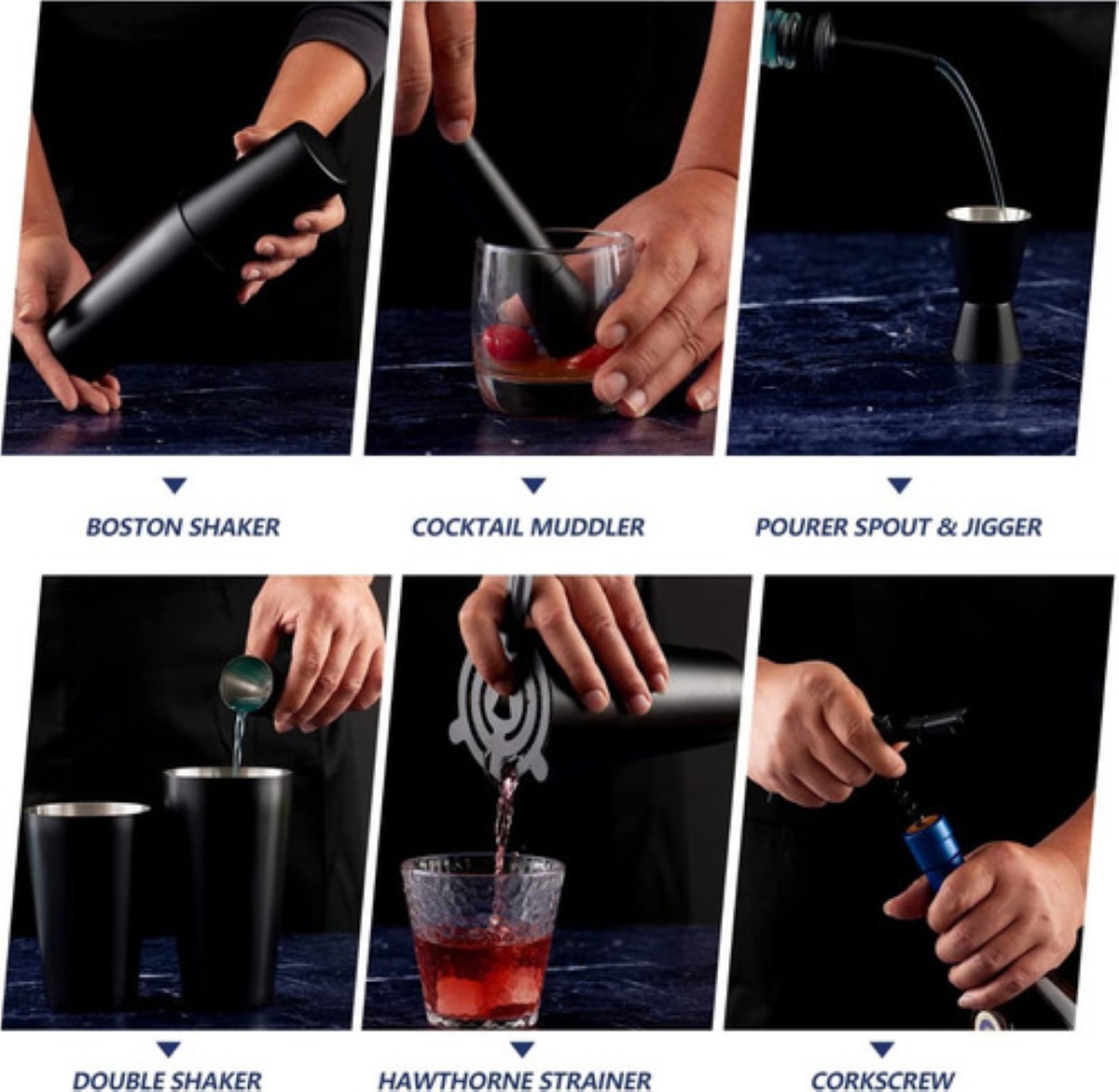 BOSTON SHAKER

COCKTAIL MUDDLER

POURER SPOUT & JIGGER

DOUBLE SHAKER

HAWTHORNE STRAINER

CORKSCREW