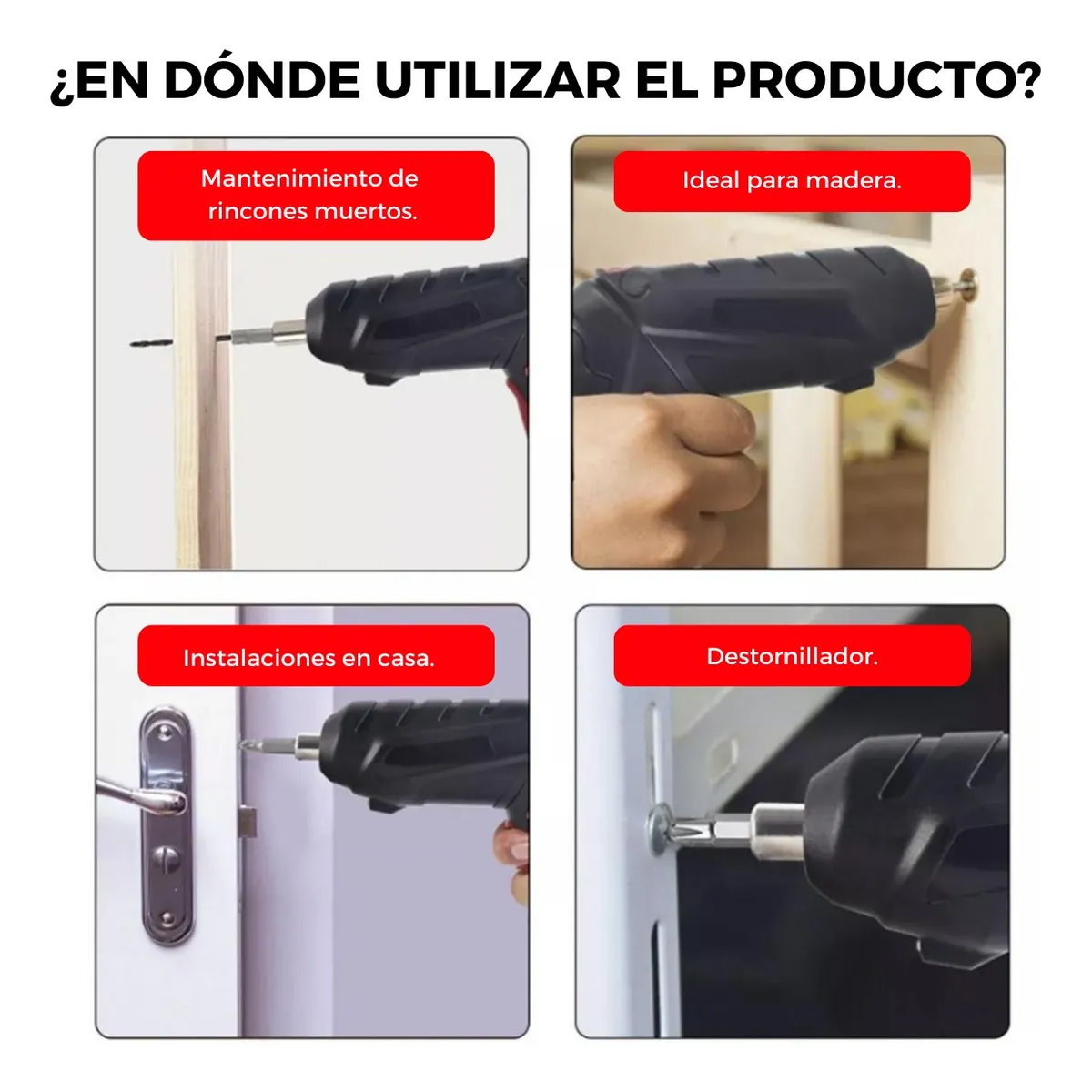 ¿EN DÓNDE UTILIZAR EL PRODUCTO?

Mantenimiento de rincones muertos.

Ideal para madera.

Instalaciones en casa.

Destornillador.