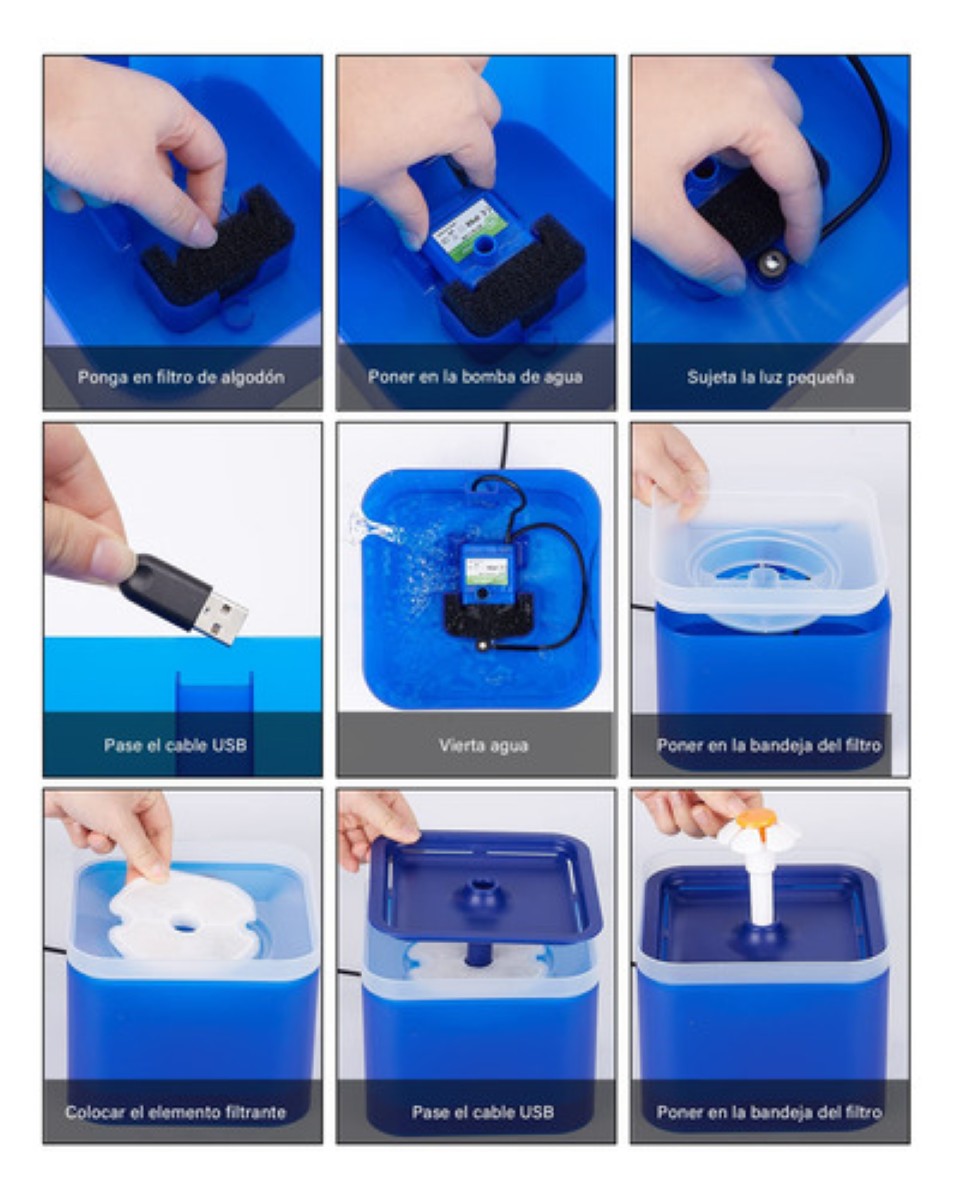 Ponga en filtro de algodón

Poner en la bomba de agua

Sujeta la luz pequeña

Pase el cable USB

Vierta agua

Poner en la bandeja del filtro

Colocar el elemento filtrante

Pase el cable USB

Poner en la bandeja del filtro