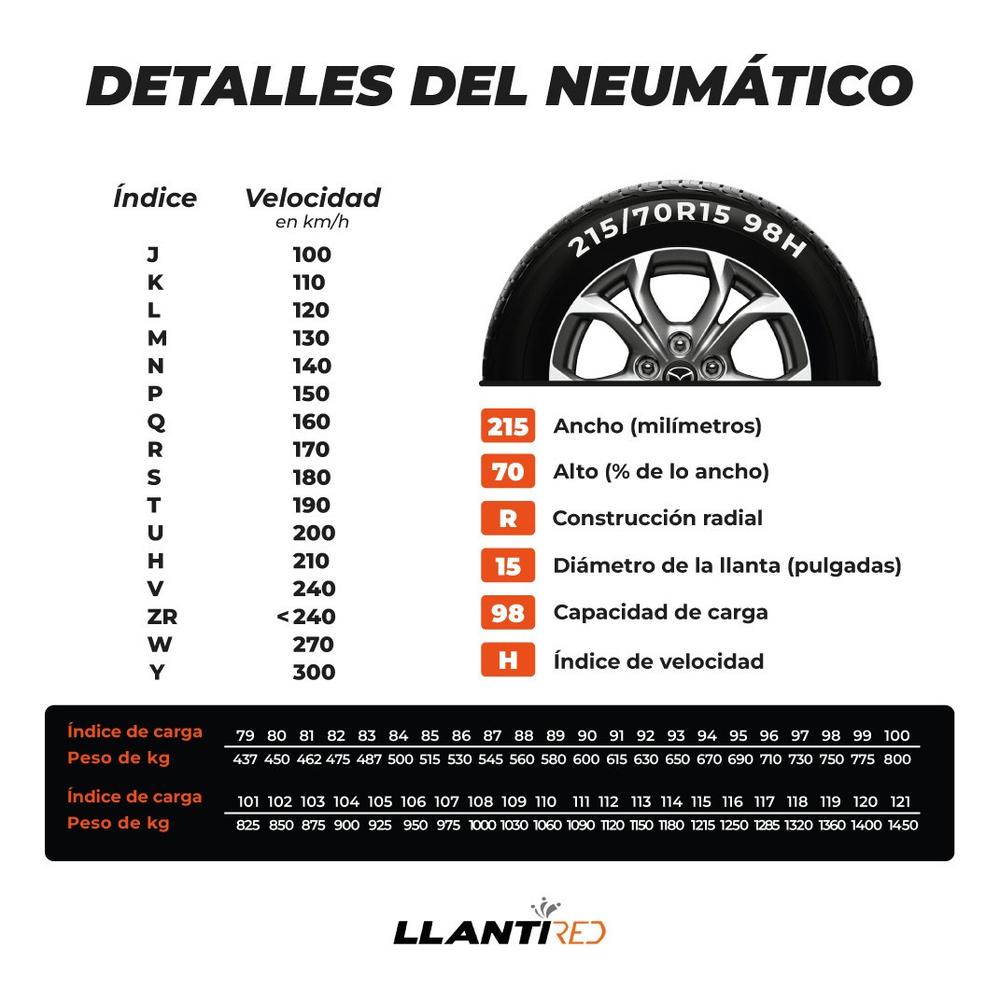 DETALLES DEL NEUMÁTICO

| Índice | Velocidad en km/h |
|---|---|
| J | 100 |
| K | 110 |
| L | 120 |
| M | 130 |
| N | 140 |
| P | 150 |
| Q | 160 |
| R | 170 |
| S | 180 |
| T | 190 |
| U | 200 |
| H | 210 |
| V | 240 |
| ZR | <240 |
| W | 270 |
| Y | 300 |

215/70R15 98H

215 Ancho (milímetros)
70 Alto (% de lo ancho)
R Construcción radial
15 Diámetro de la llanta (pulgadas)
98 Capacidad de carga
H Índice de velocidad

| Índice de carga | 79 | 80 | 81 | 82 | 83 | 84 | 85 | 86 | 87 | 88 | 89 | 90 | 91 | 92 | 93 | 94 | 95 | 96 | 97 | 98 | 99 | 100 |
|---|---|---|---|---|---|---|---|---|---|---|---|---|---|---|---|---|---|---|---|---|---|---|
| Peso de kg | 437 | 450 | 462 | 475 | 487 | 500 | 515 | 530 | 545 | 560 | 580 | 600 | 615 | 630 | 650 | 670 | 690 | 710 | 730 | 750 | 775 | 800 |

| Índice de carga | 101 | 102 | 103 | 104 | 105 | 106 | 107 | 108 | 109 | 110 | 111 | 112 | 113 | 114 | 115 | 116 | 117 | 118 | 119 | 120 | 121 |
|---|---|---|---|---|---|---|---|---|---|---|---|---|---|---|---|---|---|---|---|---|---|
| Peso de kg | 825 | 850 | 875 | 900 | 925 | 950 | 975 | 1000 | 1030 | 1060 | 1090 | 1120 | 1150 | 1180 | 1215 | 1250 | 1285 | 1320 | 1360 | 1400 | 1450 |

LLANTIRED