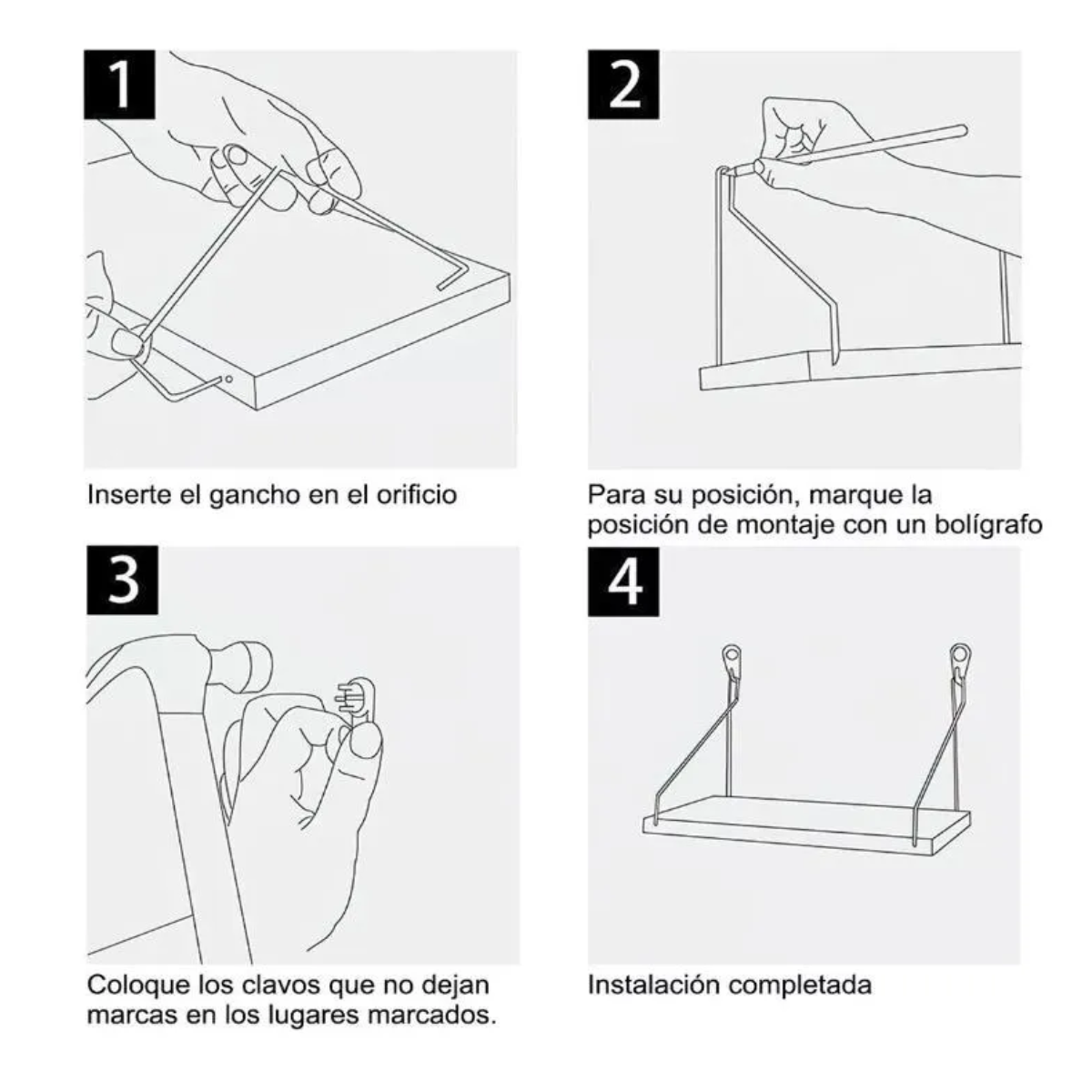 1

Inserte el gancho en el orificio

2

Para su posición, marque la posición de montaje con un bolígrafo

3

Coloque los clavos que no dejan marcas en los lugares marcados.

4

Instalación completada