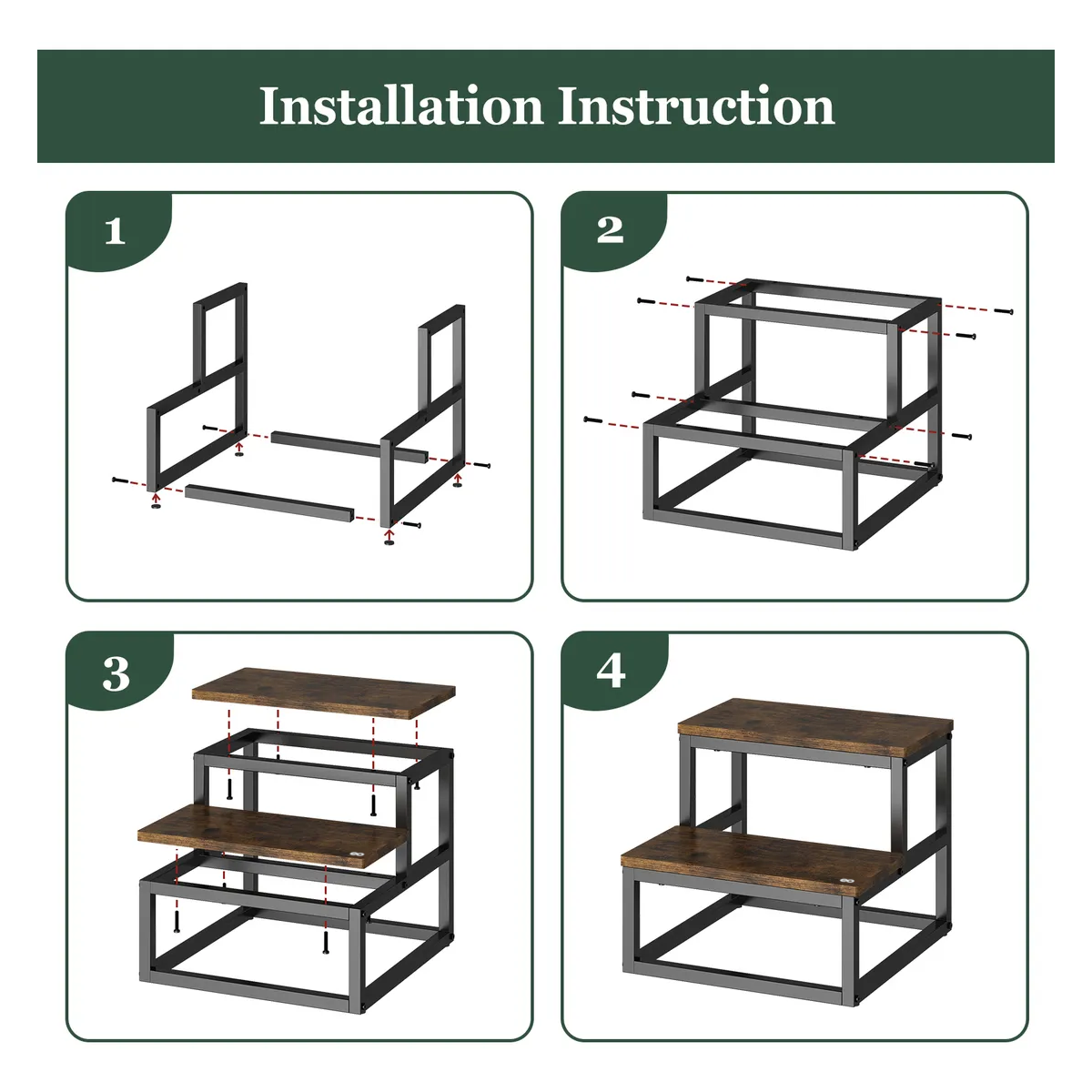 Installation Instruction

1

2

3

4