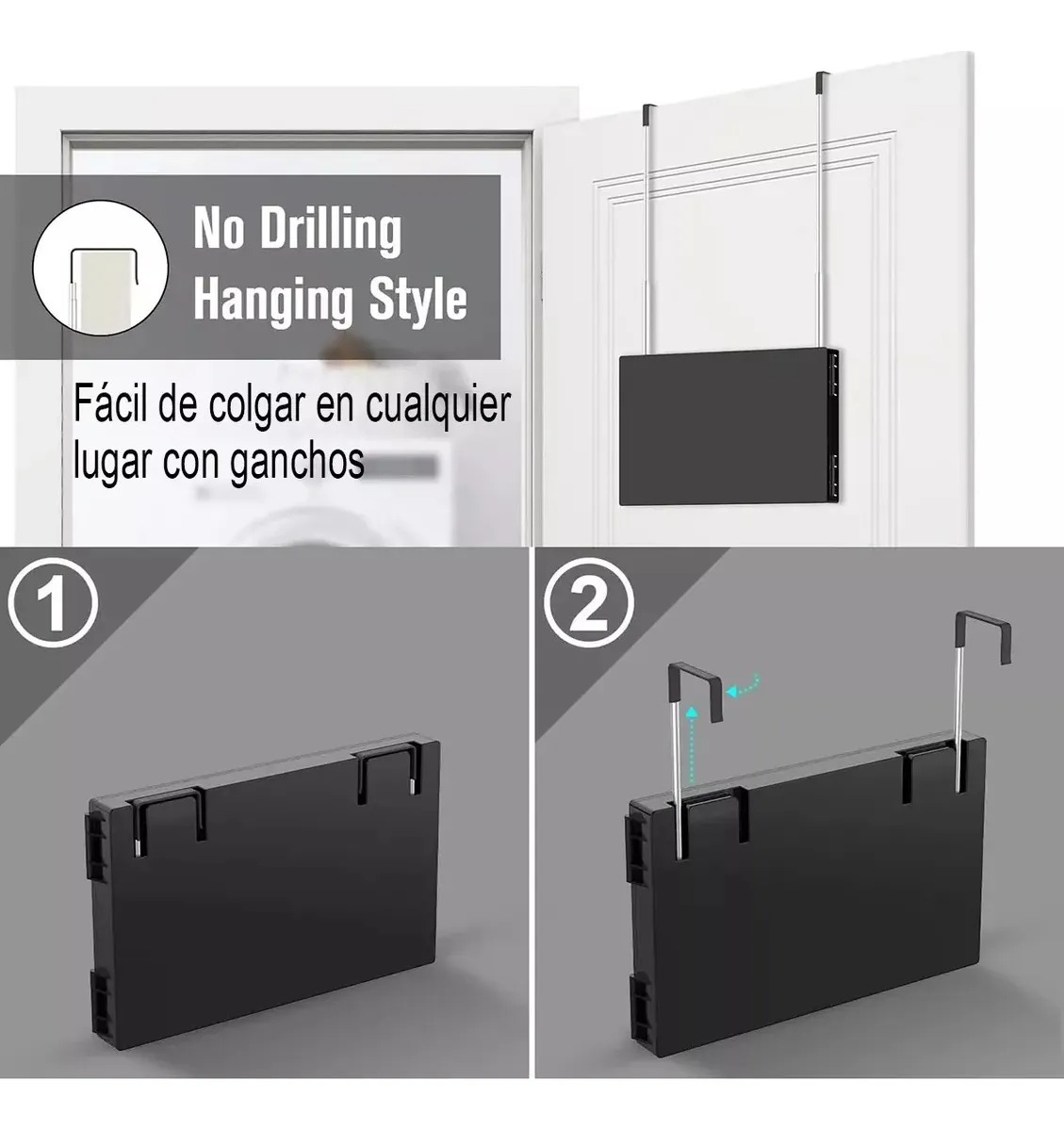 No Drilling
Hanging Style

Fácil de colgar en cualquier lugar con ganchos

1

2