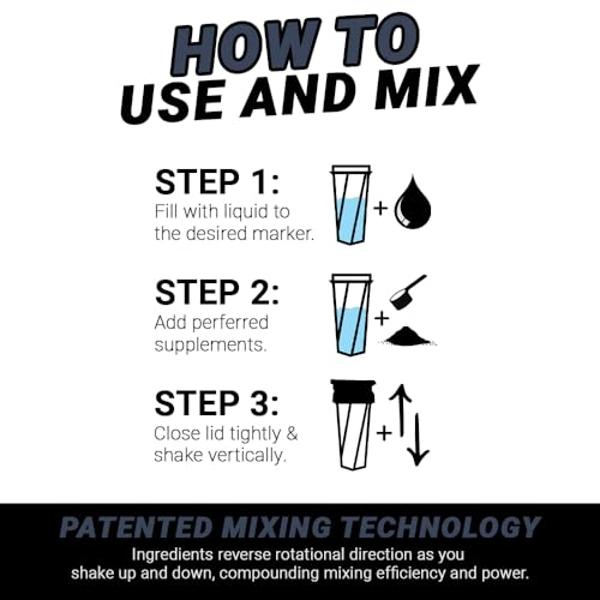 HOW TO USE AND MIX

STEP 1:
Fill with liquid to the desired marker.

+

STEP 2:
Add perferred supplements.

+

STEP 3:
Close lid tightly & shake vertically.

+

PATENTED MIXING TECHNOLOGY
Ingredients reverse rotational direction as you shake up and down, compounding mixing efficiency and power.