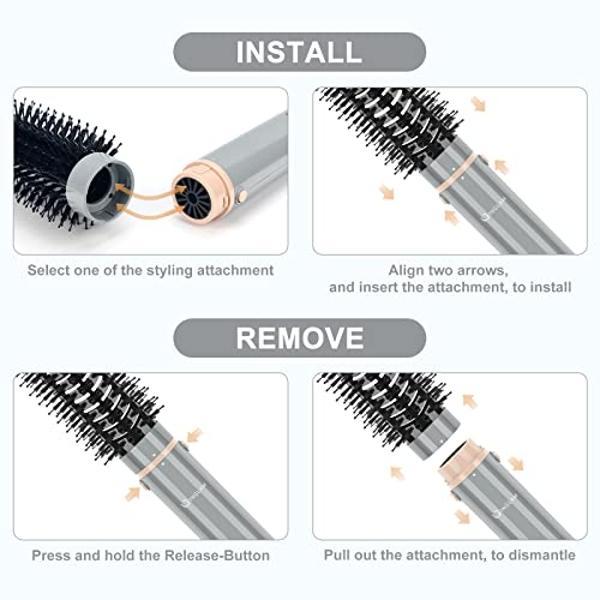 INSTALL

Select one of the styling attachment

Align two arrows, and insert the attachment, to install

REMOVE

Press and hold the Release-Button

Pull out the attachment, to dismantle