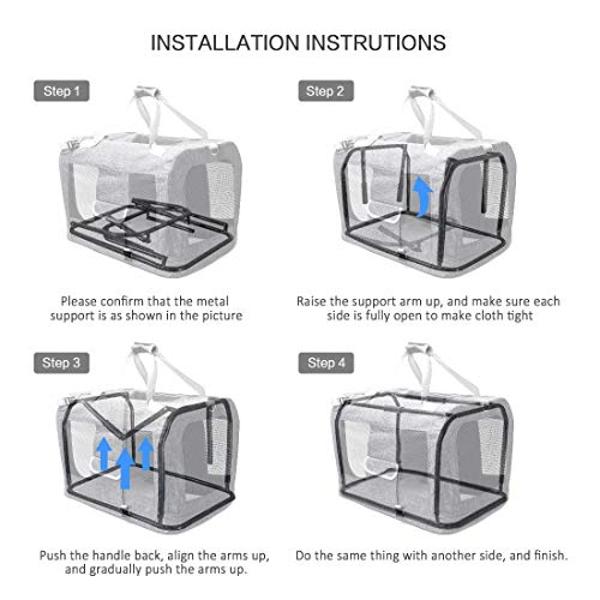 INSTALLATION INSTRUTIONS

Step 1

Please confirm that the metal support is as shown in the picture

Step 2

Raise the support arm up, and make sure each side is fully open to make cloth tight

Step 3

Push the handle back, align the arms up, and gradually push the arms up.

Step 4

Do the same thing with another side, and finish.