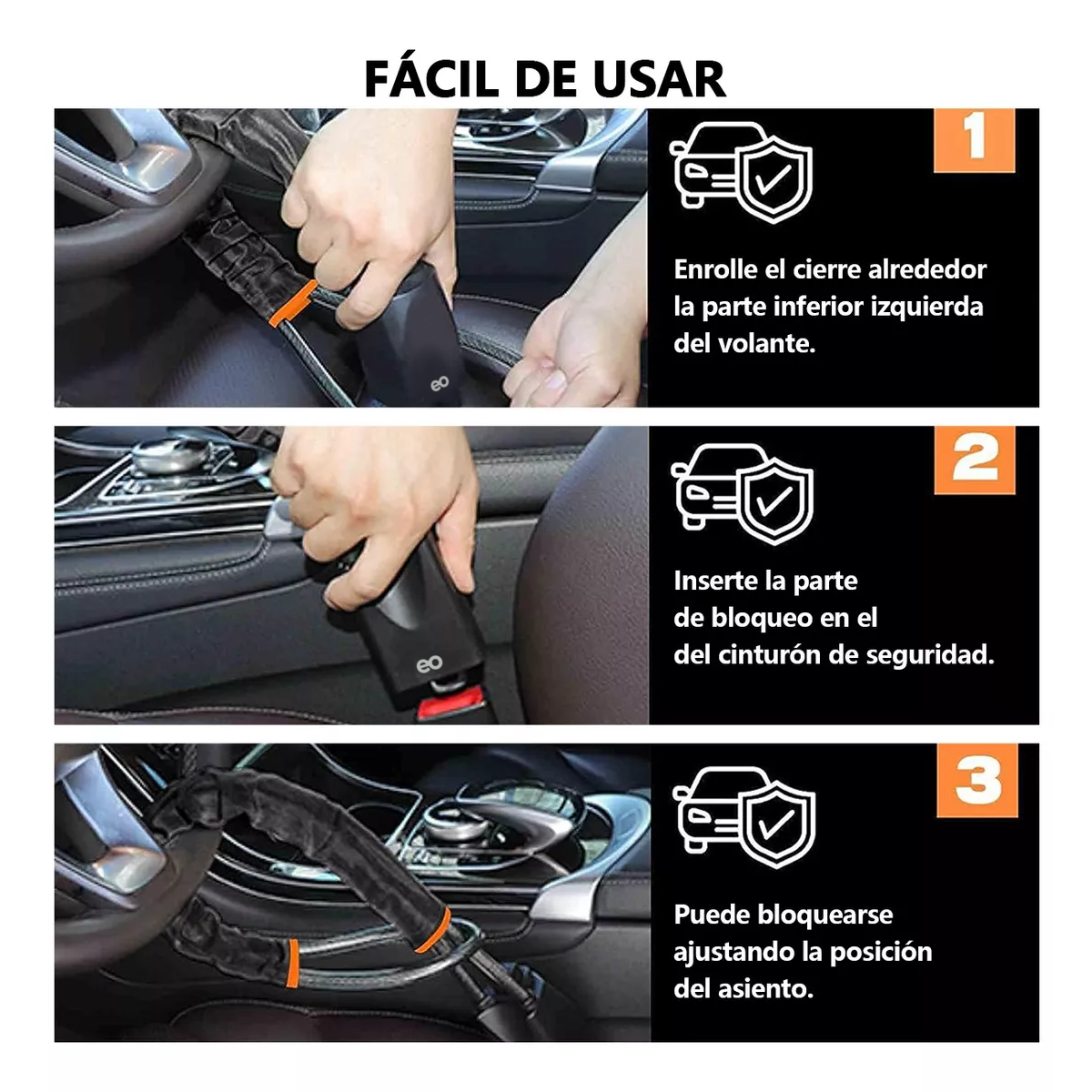 FÁCIL DE USAR

eo

1

Enrolle el cierre alrededor la parte inferior izquierda del volante.

eo

2

Inserte la parte de bloqueo en el del cinturón de seguridad.

3

Puede bloquearse ajustando la posición del asiento.