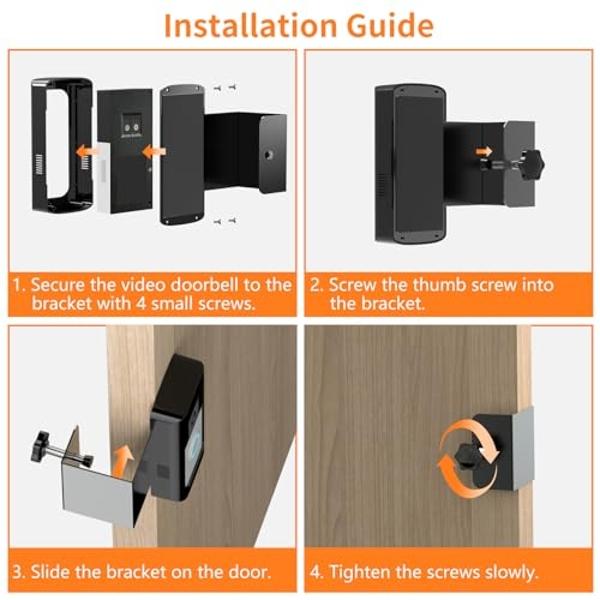 Installation Guide

1. Secure the video doorbell to the bracket with 4 small screws.

2. Screw the thumb screw into the bracket.

3. Slide the bracket on the door.

4. Tighten the screws slowly.