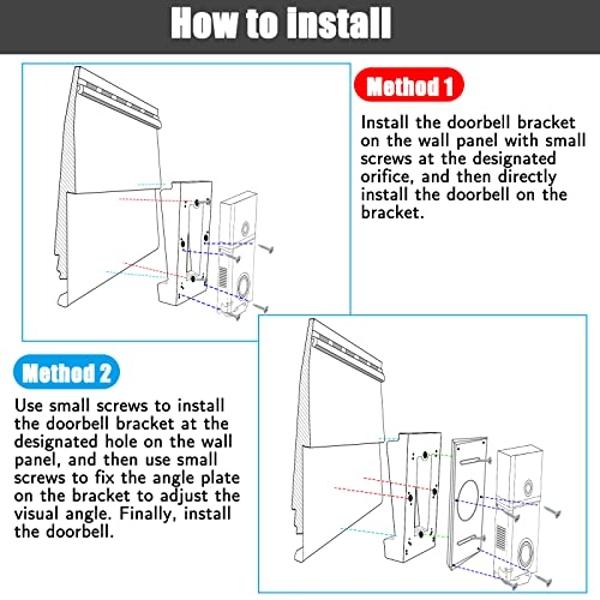 How to install

Method 1

Install the doorbell bracket on the wall panel with small screws at the designated orifice, and then directly install the doorbell on the bracket.

Method 2

Use small screws to install the doorbell bracket at the designated hole on the wall panel, and then use small screws to fix the angle plate on the bracket to adjust the visual angle. Finally, install the doorbell.