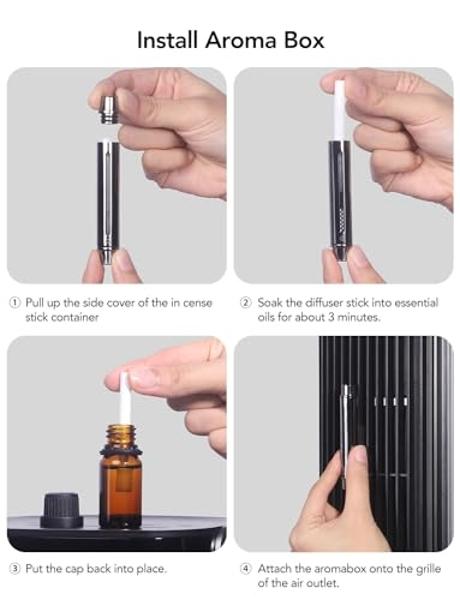 Install Aroma Box

① Pull up the side cover of the in cense stick container

② Soak the diffuser stick into essential oils for about 3 minutes.

③ Put the cap back into place.

④ Attach the aromabox onto the grille of the air outlet.