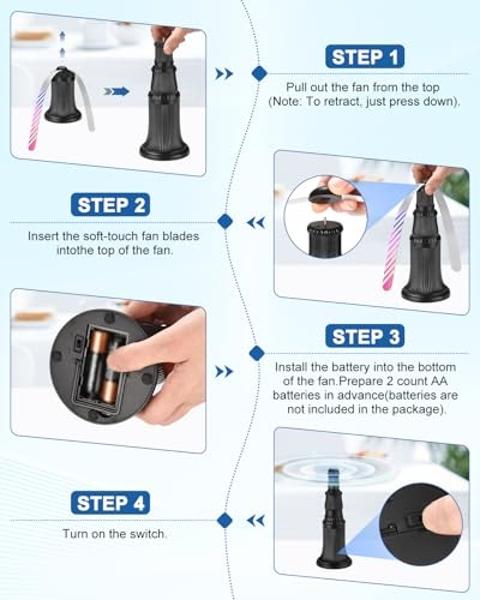 STEP 1

Pull out the fan from the top (Note: To retract, just press down).

STEP 2

Insert the soft-touch fan blades intothe top of the fan.

STEP 3

Install the battery into the bottom of the fan.Prepare 2 count AA batteries in advance(batteries are not included in the package).

STEP 4

Turn on the switch.