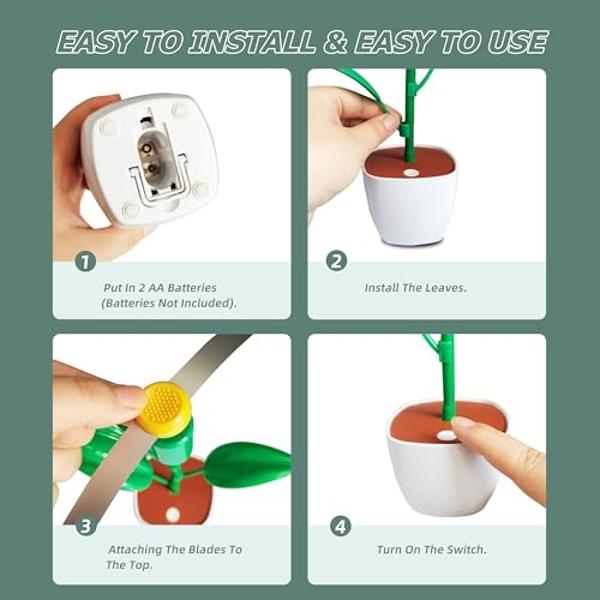 EASY TO INSTALL & EASY TO USE

1

Put In 2 AA Batteries (Batteries Not Included).

2

Install The Leaves.

3

Attaching The Blades To The Top.

4

Turn On The Switch.