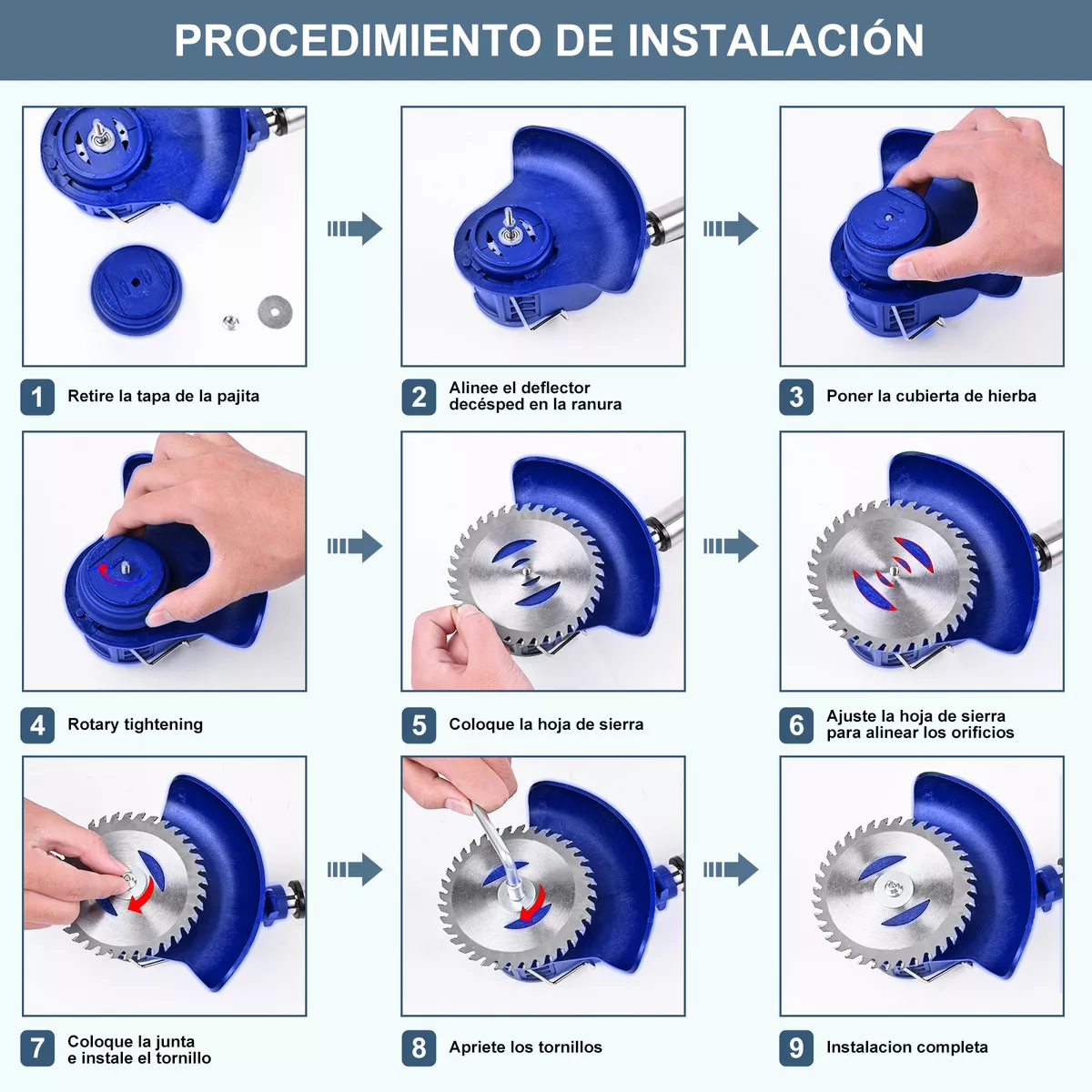 PROCEDIMIENTO DE INSTALACIÓN

1 Retire la tapa de la pajita

2 Alinee el deflector decésped en la ranura

3 Poner la cubierta de hierba

4 Rotary tightening

5 Coloque la hoja de sierra

6 Ajuste la hoja de sierra para alinear los orificios

7 Coloque la junta e instale el tornillo

8 Apriete los tornillos

9 Instalacion completa