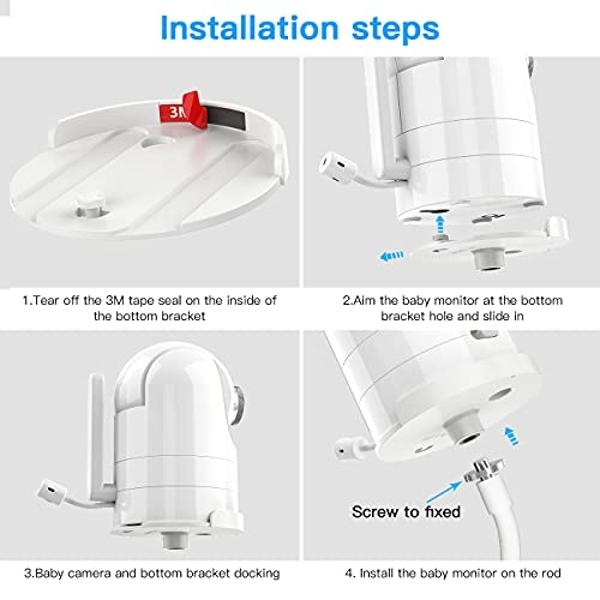 Installation steps

3M

1.Tear off the 3M tape seal on the inside of the bottom bracket

2.Aim the baby monitor at the bottom bracket hole and slide in

3.Baby camera and bottom bracket docking

Screw to fixed

4. Install the baby monitor on the rod