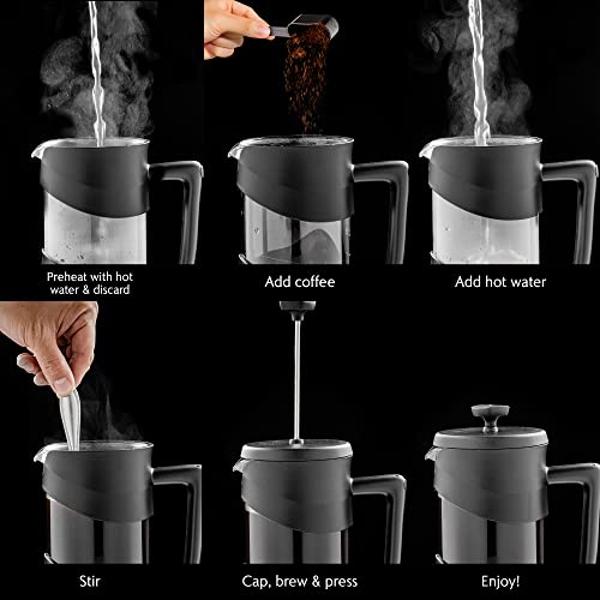 Preheat with hot water & discard

Add coffee

Add hot water

Stir

Cap, brew & press

Enjoy!