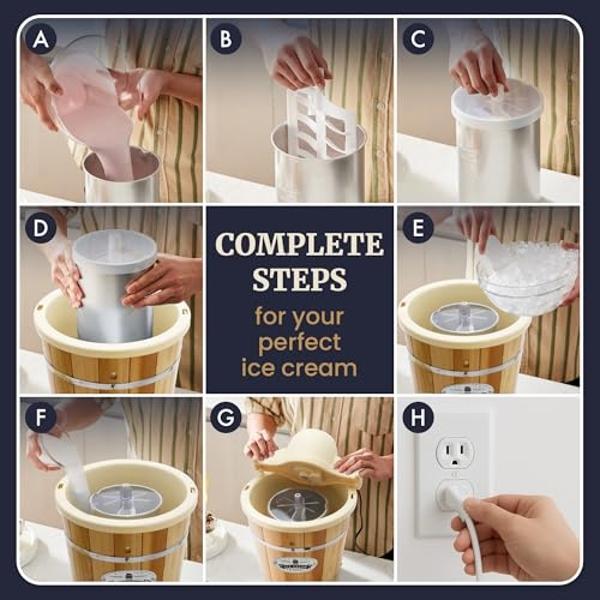 A

B

C

D

COMPLETE STEPS

for your perfect ice cream

E

F

G

H