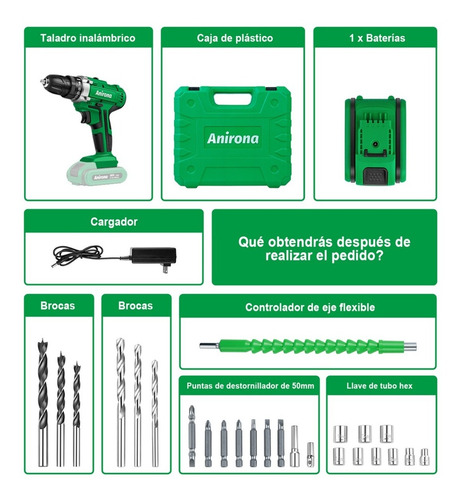 Taladro inalámbrico

Anirona

Anirona

Caja de plástico

Anirona

1 x Baterías

Cargador

Qué obtendrás después de realizar el pedido?

Brocas

Brocas

Controlador de eje flexible

Puntas de destornillador de 50mm

Llave de tubo hex