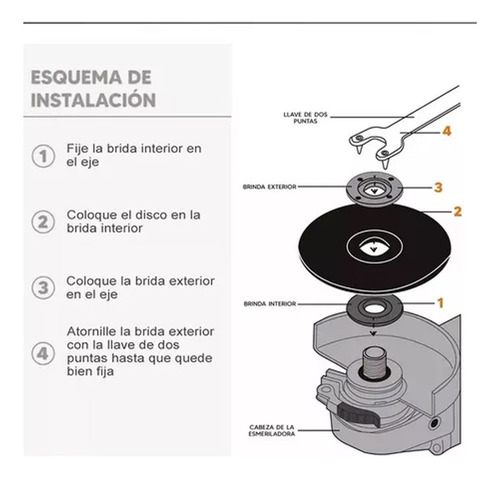 ESQUEMA DE INSTALACIÓN

1 Fije la brida interior en el eje

2 Coloque el disco en la brida interior

3 Coloque la brida exterior en el eje

4 Atornille la brida exterior con la llave de dos puntas hasta que quede bien fija

LLAVE DE DOS PUNTAS

4

BRINDA EXTERIOR

3

2

BRINDA INTERIOR

1

CABEZA DE LA ESMERILADORA