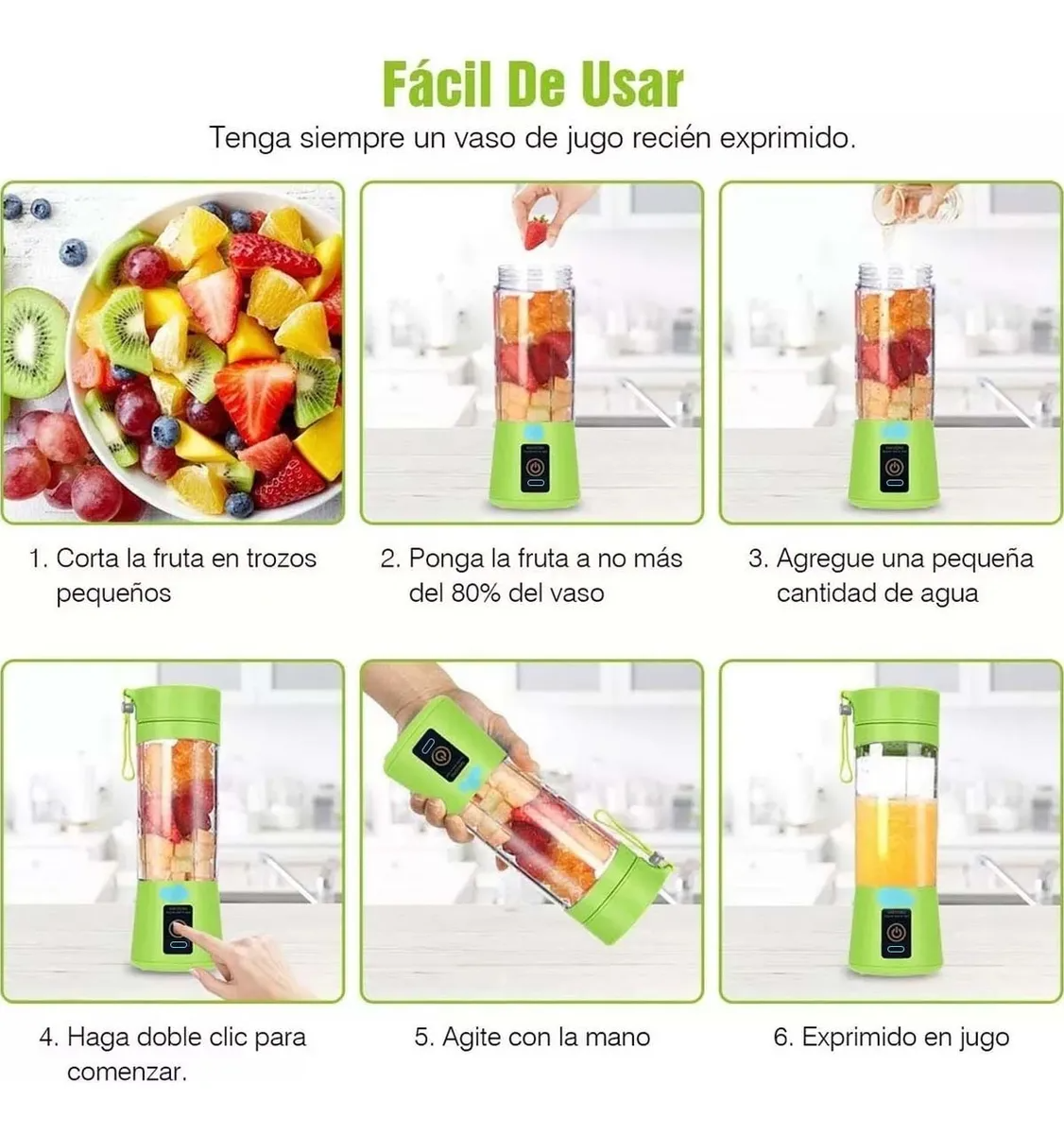 Fácil De Usar

Tenga siempre un vaso de jugo recién exprimido.

1. Corta la fruta en trozos pequeños

2. Ponga la fruta a no más del 80% del vaso

3. Agregue una pequeña cantidad de agua

4. Haga doble clic para comenzar.

5. Agite con la mano

6. Exprimido en jugo