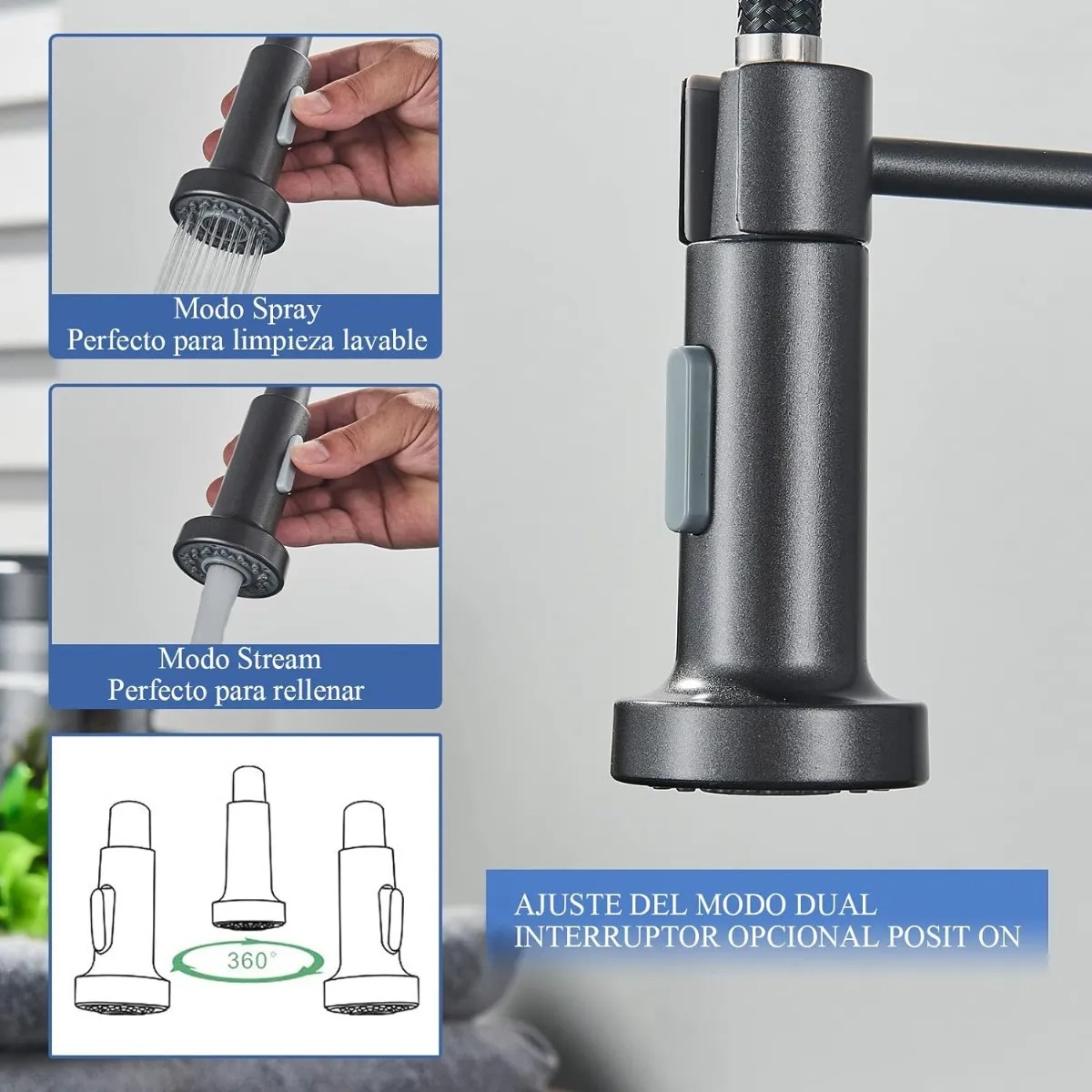 Modo Spray
Perfecto para limpieza lavable

Modo Stream
Perfecto para rellenar

360°

AJUSTE DEL MODO DUAL
INTERRUPTOR OPCIONAL POSIT ON