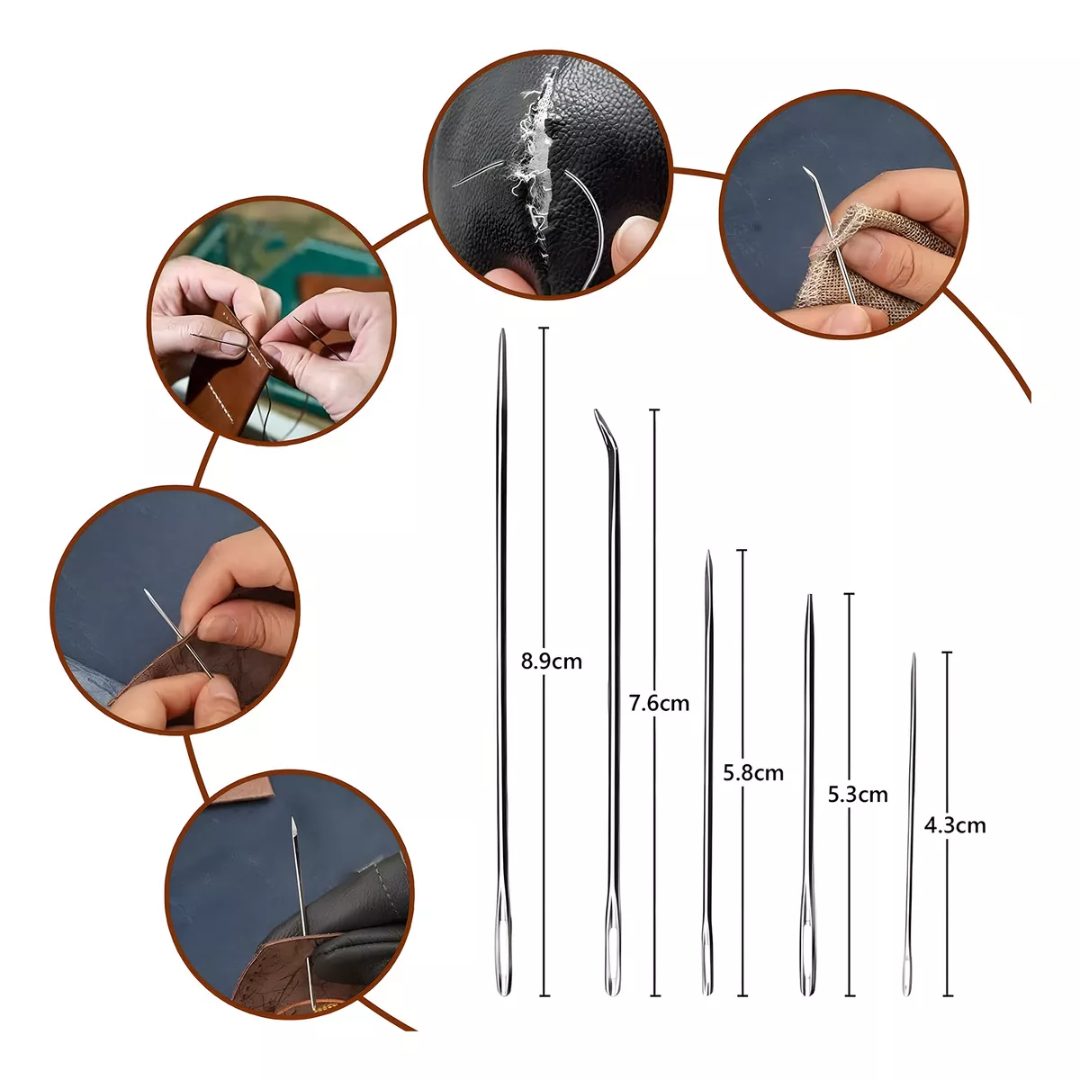 8.9cm
7.6cm
5.8cm
5.3cm
4.3cm