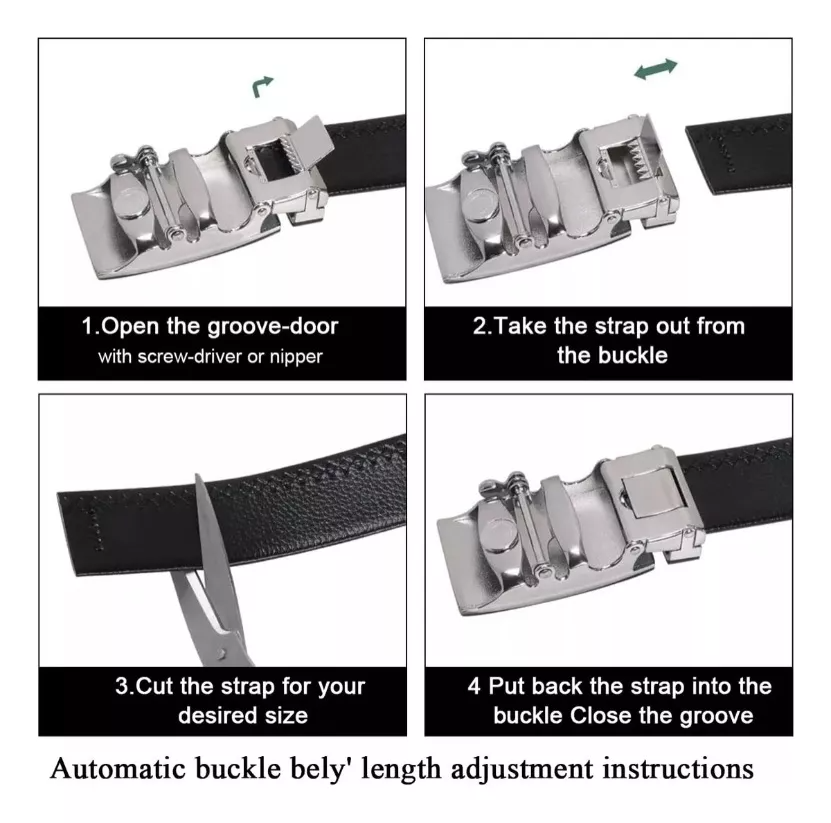 1.Open the groove-door with screw-driver or nipper

2.Take the strap out from the buckle

3.Cut the strap for your desired size

4 Put back the strap into the buckle Close the groove

Automatic buckle bely' length adjustment instructions