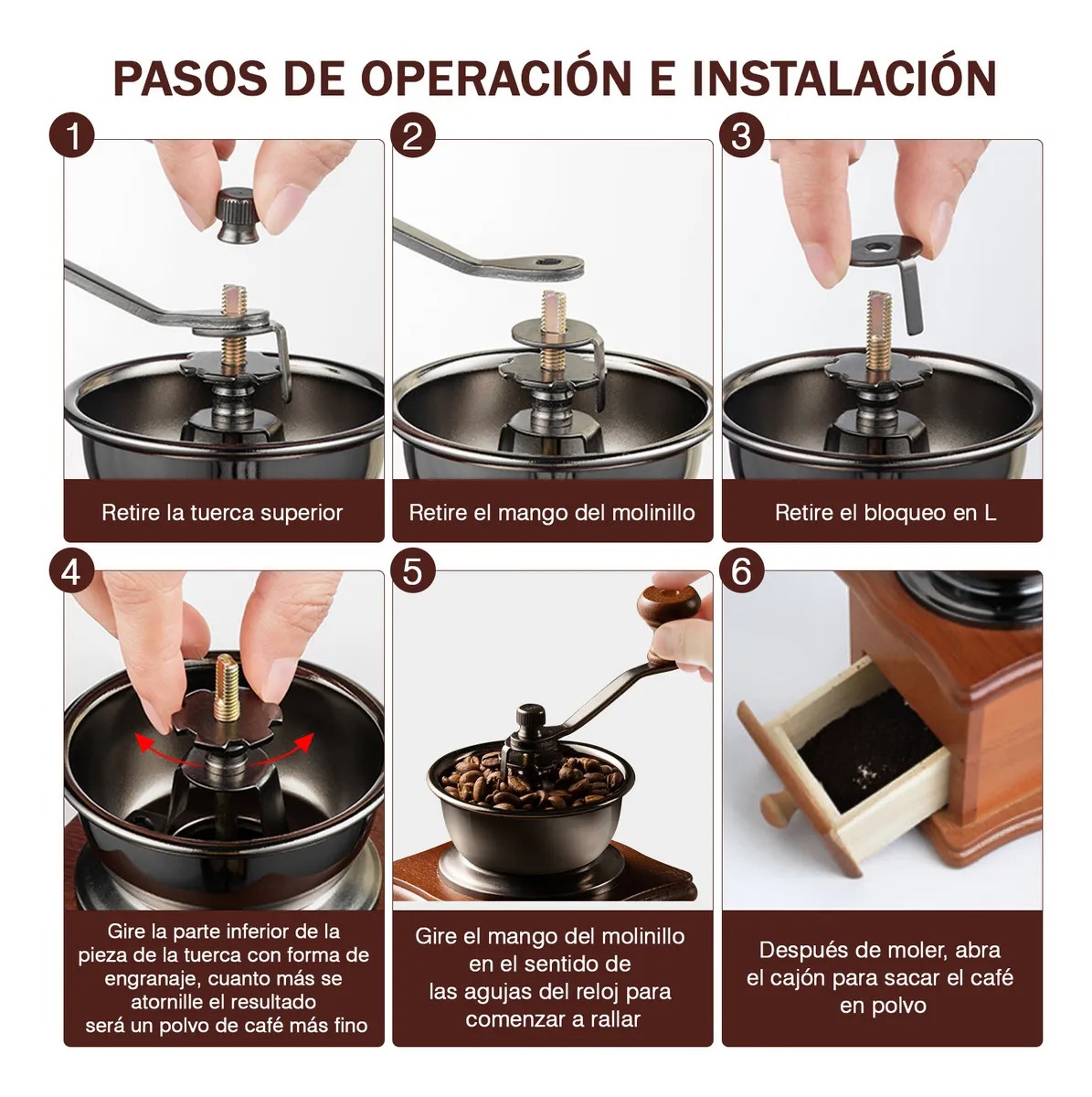 PASOS DE OPERACIÓN E INSTALACIÓN

1
Retire la tuerca superior

2
Retire el mango del molinillo

3
Retire el bloqueo en L

4
Gire la parte inferior de la pieza de la tuerca con forma de engranaje, cuanto más se atornille el resultado será un polvo de café más fino

5
Gire el mango del molinillo en el sentido de las agujas del reloj para comenzar a rallar

6
Después de moler, abra el cajón para sacar el café en polvo