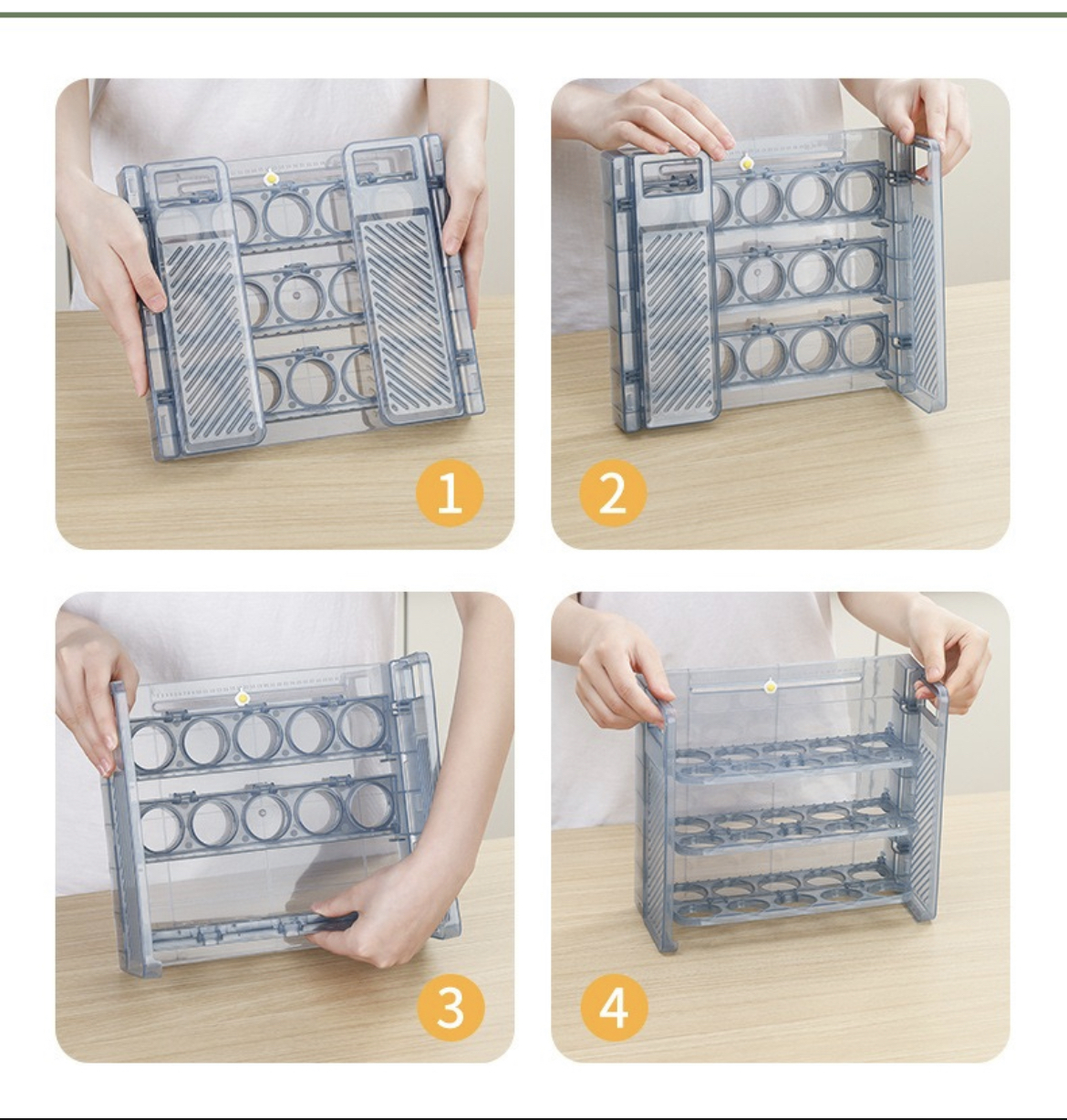 1

2

3

4