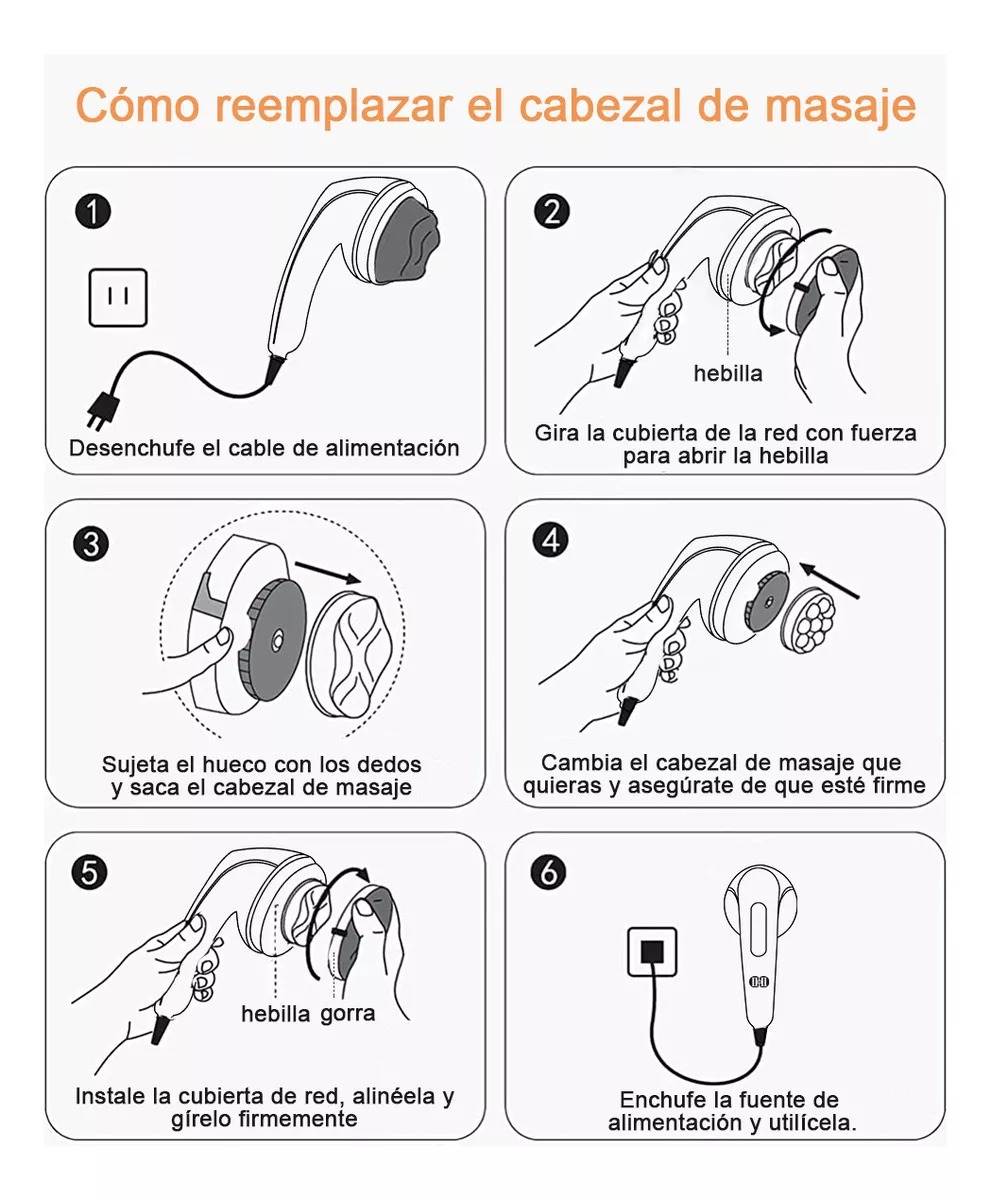 Cómo reemplazar el cabezal de masaje

1
Desenchufe el cable de alimentación

2
hebilla
Gira la cubierta de la red con fuerza para abrir la hebilla

3
Sujeta el hueco con los dedos y saca el cabezal de masaje

4
Cambia el cabezal de masaje que quieras y asegúrate de que esté firme

5
hebilla gorra
Instale la cubierta de red, alinéela y gírelo firmemente

6
Enchufe la fuente de alimentación y utilícela.