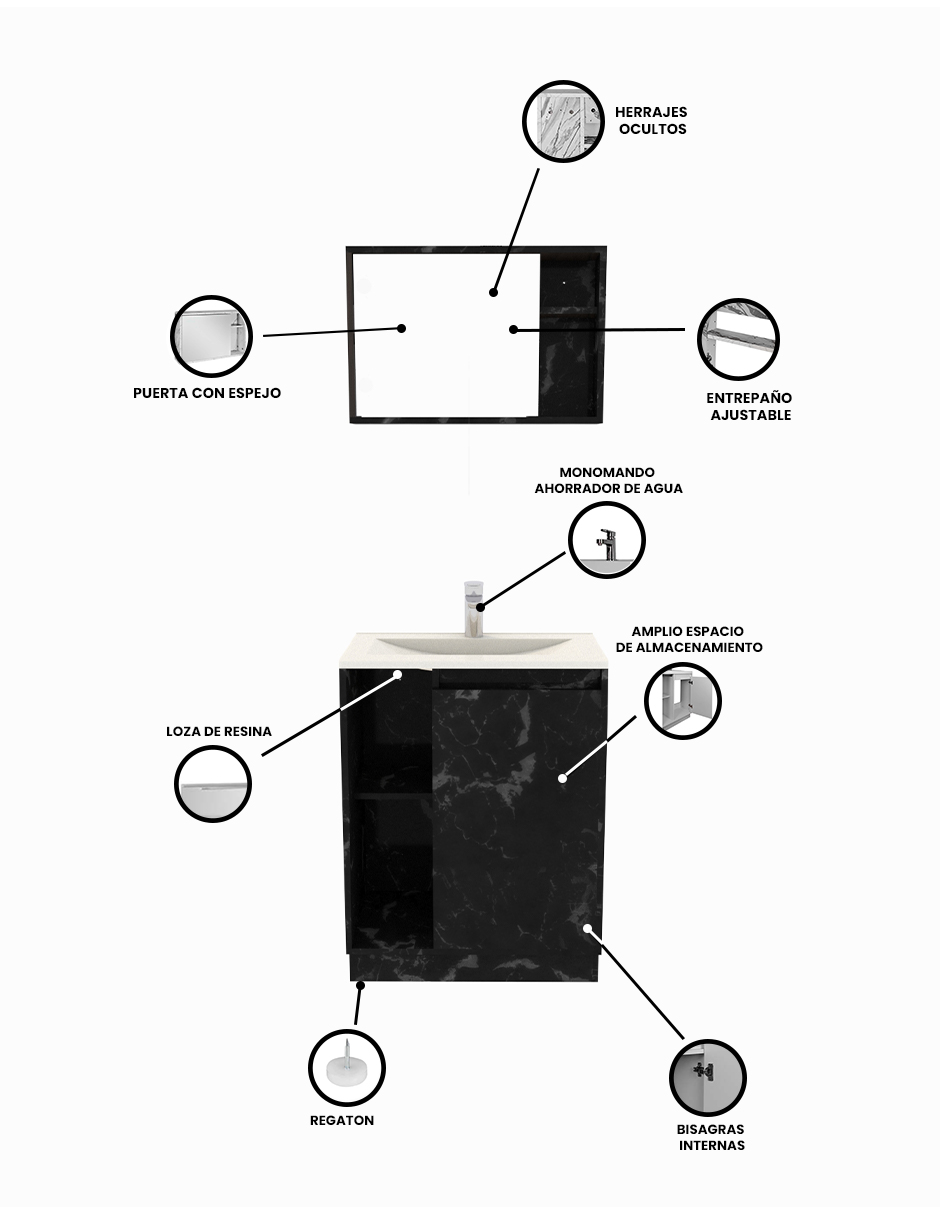 HERRAJES OCULTOS

PUERTA CON ESPEJO

ENTREPAÑO AJUSTABLE

MONOMANDO AHORRADOR DE AGUA

AMPLIO ESPACIO DE ALMACENAMIENTO

LOZA DE RESINA

REGATON

BISAGRAS INTERNAS