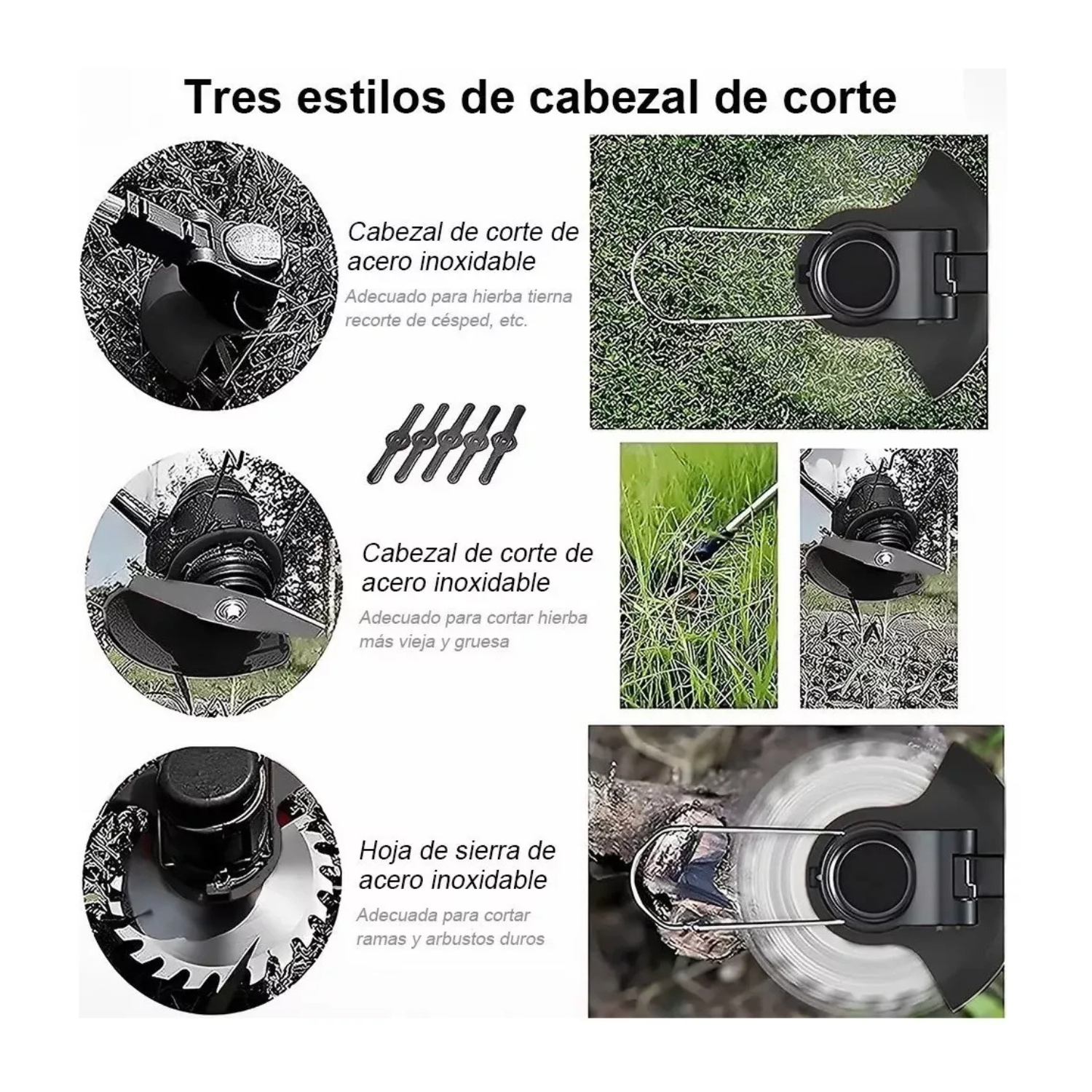 Tres estilos de cabezal de corte

Cabezal de corte de acero inoxidable

Adecuado para hierba tierna recorte de césped, etc.

Cabezal de corte de acero inoxidable

Adecuado para cortar hierba más vieja y gruesa

Hoja de sierra de acero inoxidable

Adecuada para cortar ramas y arbustos duros