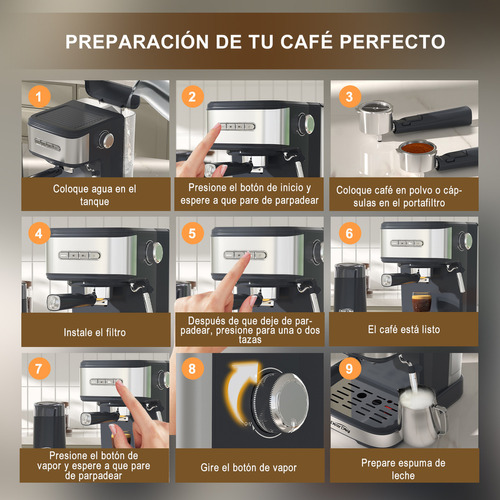 PREPARACIÓN DE TU CAFÉ PERFECTO

1

Coloque agua en el tanque

2

Presione el botón de inicio y espere a que pare de parpadear

3

Coloque café en polvo o cápsulas en el portafiltro

4

Instale el filtro

5

Después de que deje de parpadear, presione para una o dos tazas

6

El café está listo

7

Presione el botón de vapor y espere a que pare de parpadear

8

Gire el botón de vapor

9

Prepare espuma de leche