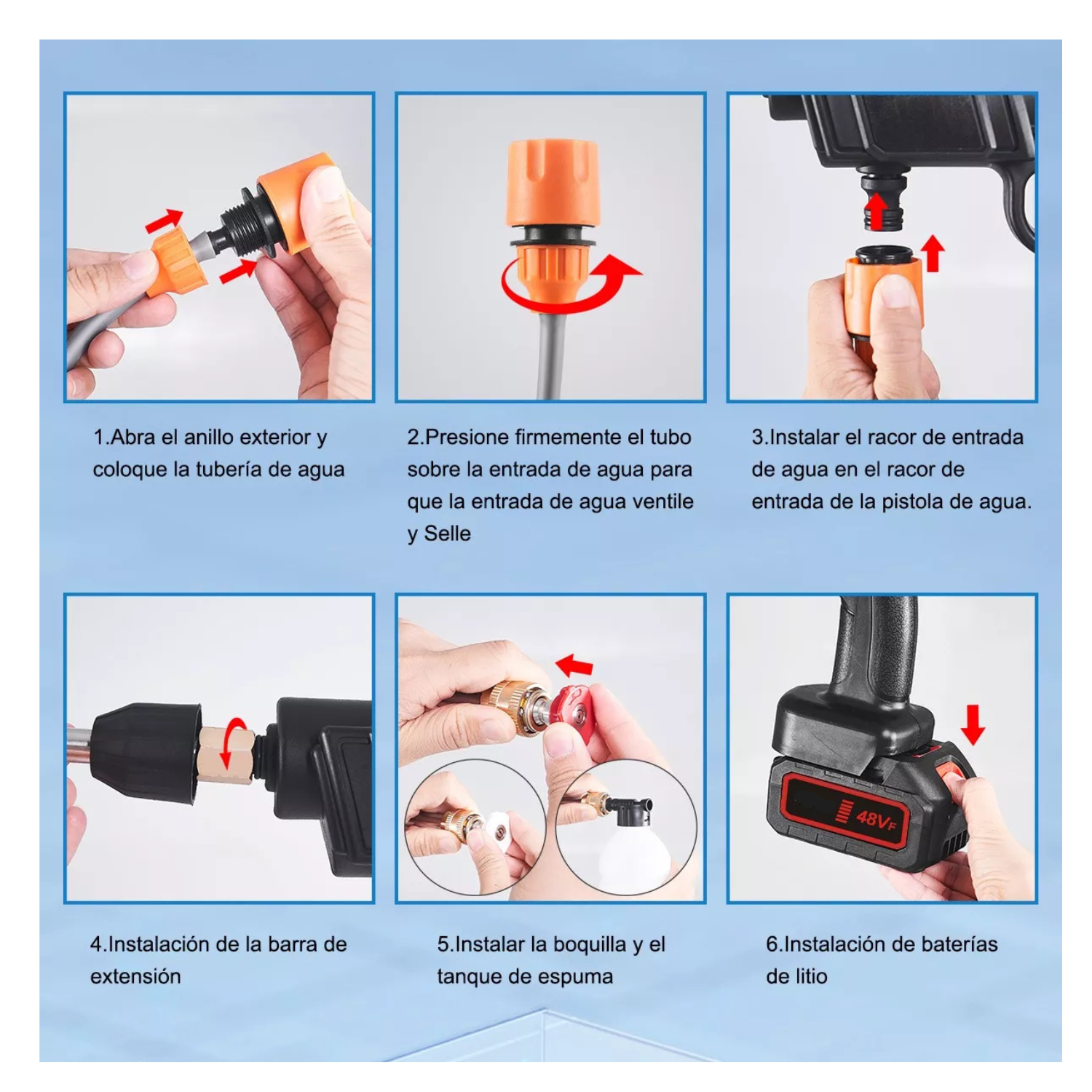 1.Abra el anillo exterior y coloque la tubería de agua

2.Presione firmemente el tubo sobre la entrada de agua para que la entrada de agua ventile y Selle

3.Instalar el racor de entrada de agua en el racor de entrada de la pistola de agua.

48VF

4.Instalación de la barra de extensión

5.Instalar la boquilla y el tanque de espuma

6.Instalación de baterías de litio