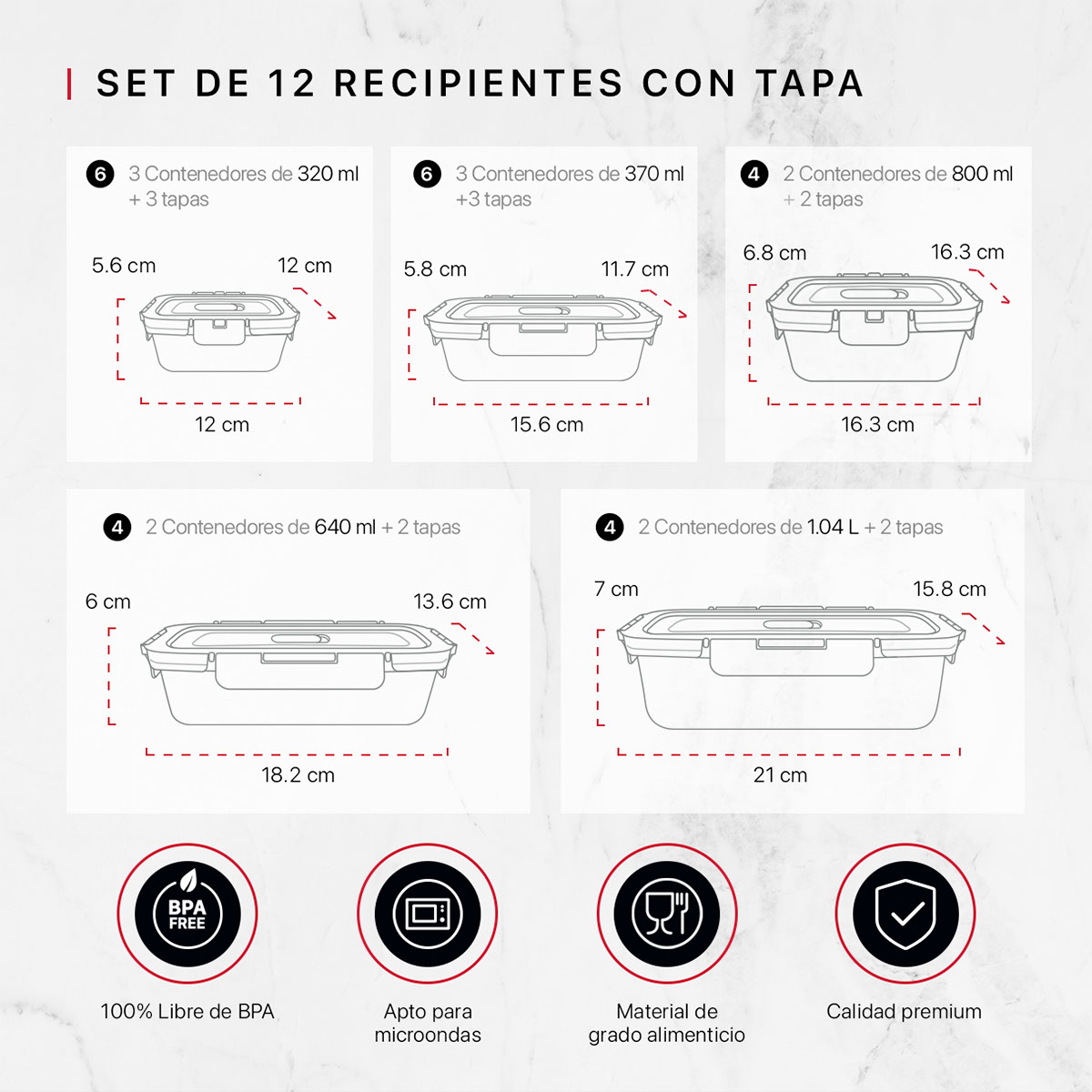 SET DE 12 RECIPIENTES CON TAPA

6 3 Contenedores de 320 ml + 3 tapas

5.6 cm 12 cm

12 cm

6 3 Contenedores de 370 ml +3 tapas

5.8 cm 11.7 cm

15.6 cm

4 2 Contenedores de 800 ml + 2 tapas

6.8 cm 16.3 cm

16.3 cm

4 2 Contenedores de 640 ml + 2 tapas

6 cm 13.6 cm

18.2 cm

4 2 Contenedores de 1.04 L + 2 tapas

7 cm 15.8 cm

21 cm

BPA FREE

100% Libre de BPA

Apto para microondas

Material de grado alimenticio

Calidad premium