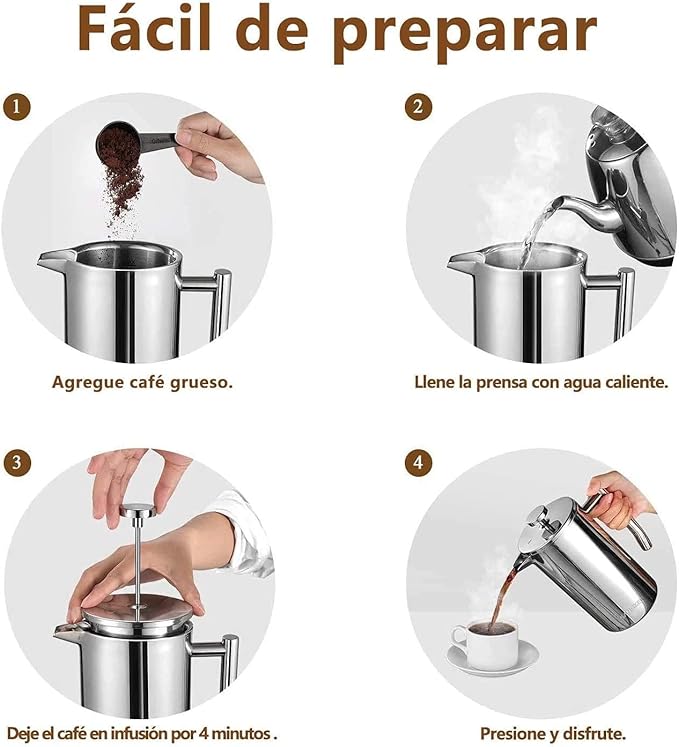 Fácil de preparar

1

Agregue café grueso.

2

Llene la prensa con agua caliente.

3

Deje el café en infusión por 4 minutos .

4

Presione y disfrute.