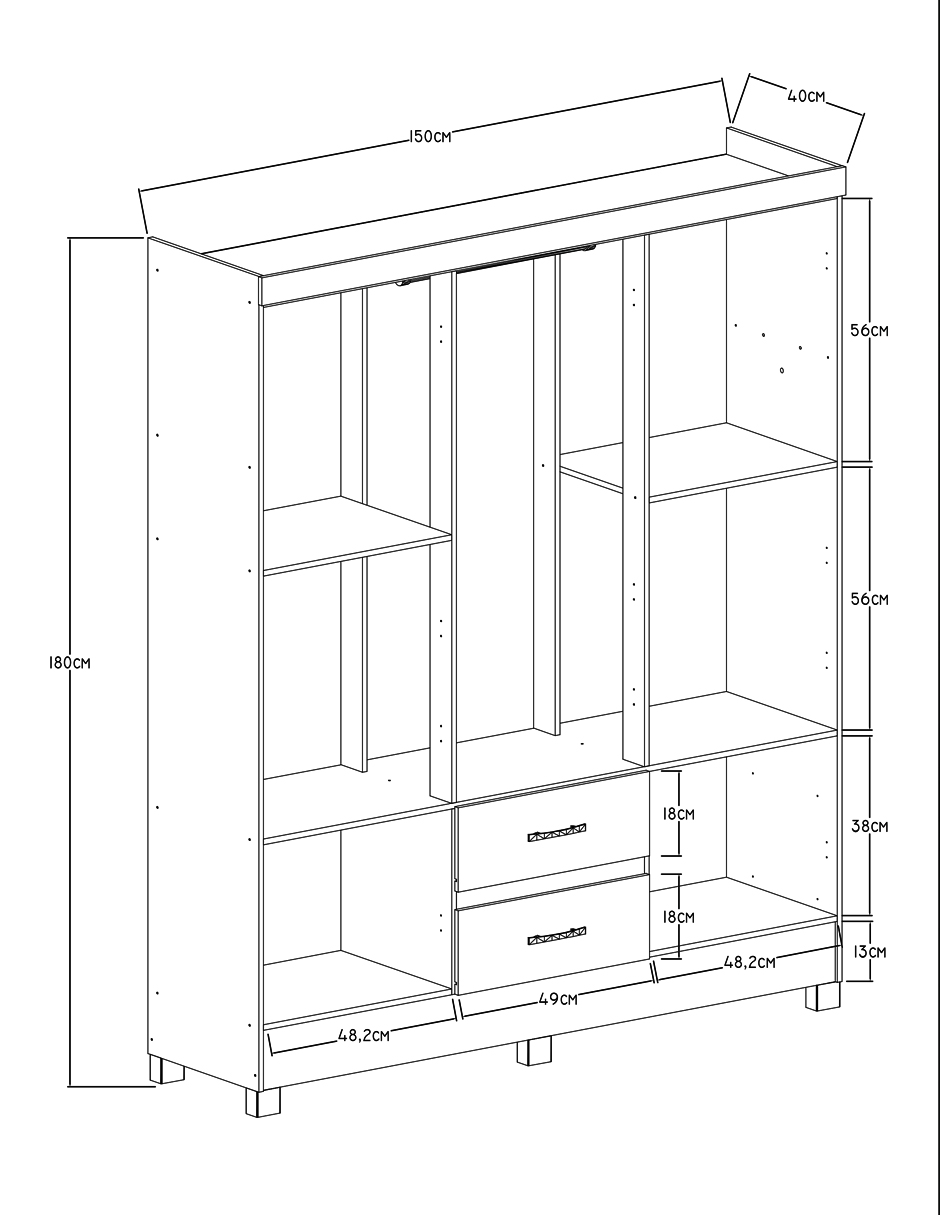 150CM
40CM
180CM
56CM
56CM
38CM
13CM
18CM
18CM
48,2CM
49CM
48,2CM