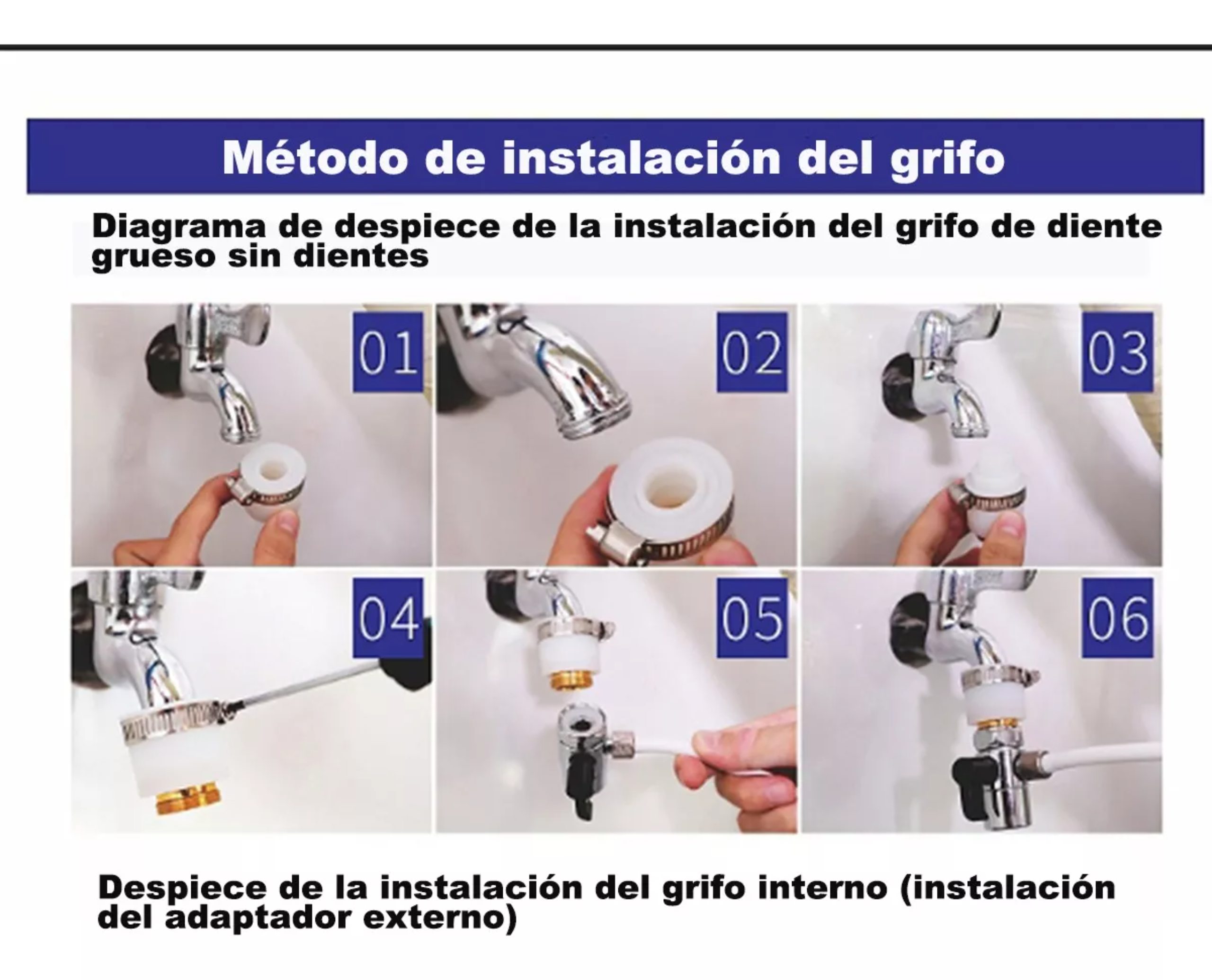 Método de instalación del grifo

Diagrama de despiece de la instalación del grifo de diente grueso sin dientes

01

02

03

04

05

06

Despiece de la instalación del grifo interno (instalación del adaptador externo)