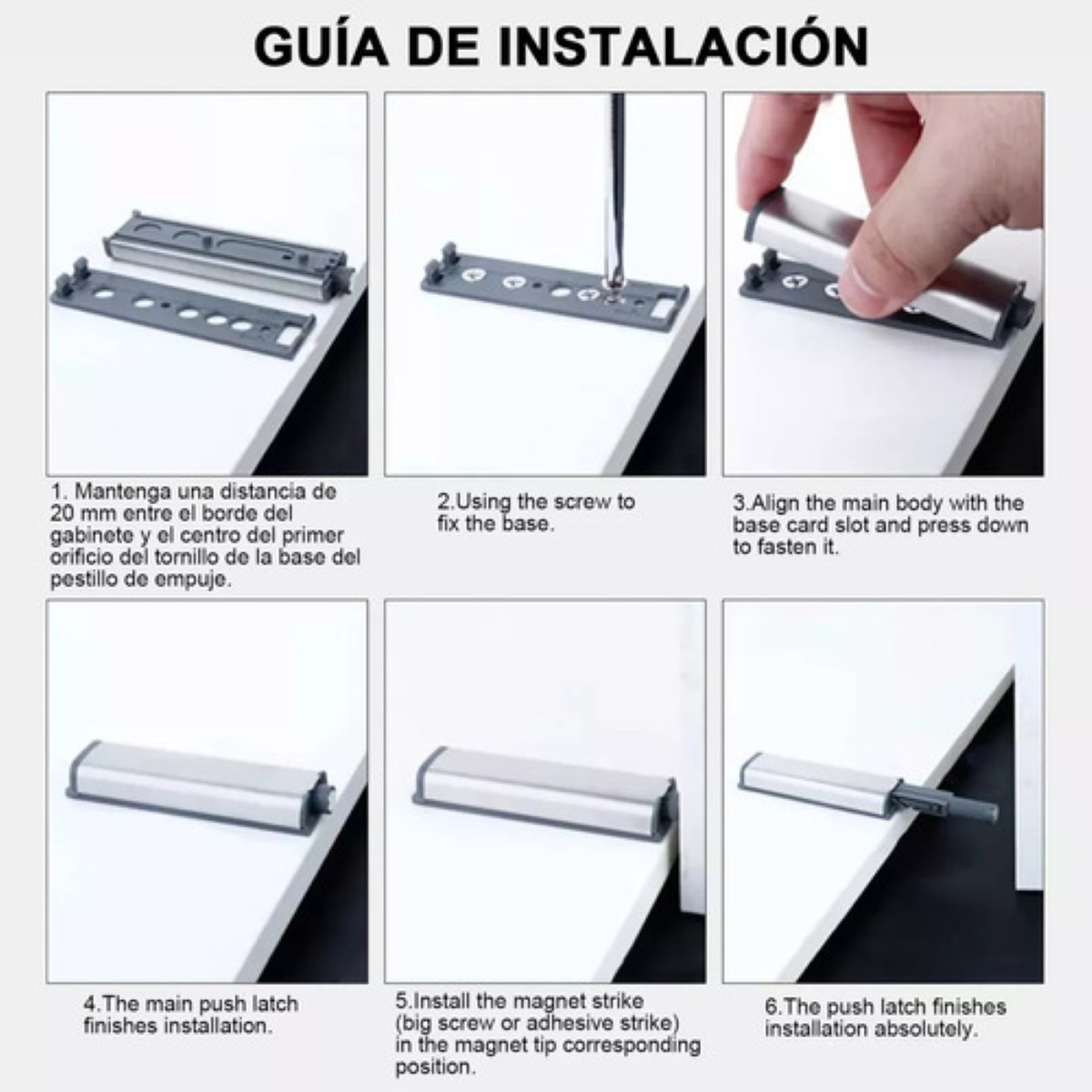 GUÍA DE INSTALACIÓN

1. Mantenga una distancia de 20 mm entre el borde del gabinete y el centro del primer orificio del tornillo de la base del pestillo de empuje.

2.Using the screw to fix the base.

3.Align the main body with the base card slot and press down to fasten it.

4.The main push latch finishes installation.

5.Install the magnet strike (big screw or adhesive strike) in the magnet tip corresponding position.

6.The push latch finishes installation absolutely.