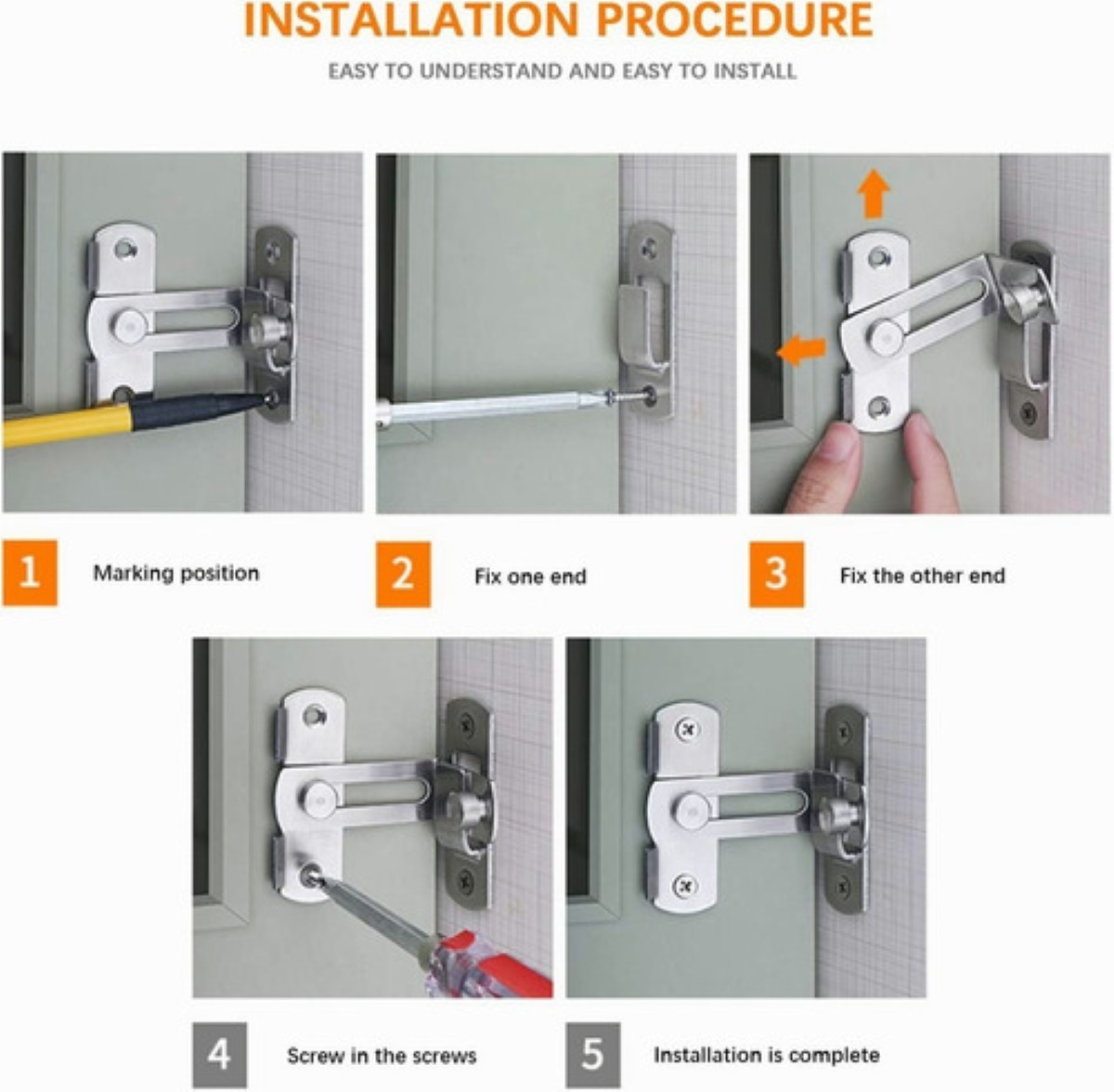 INSTALLATION PROCEDURE

EASY TO UNDERSTAND AND EASY TO INSTALL

1 Marking position

2 Fix one end

3 Fix the other end

4 Screw in the screws

5 Installation is complete