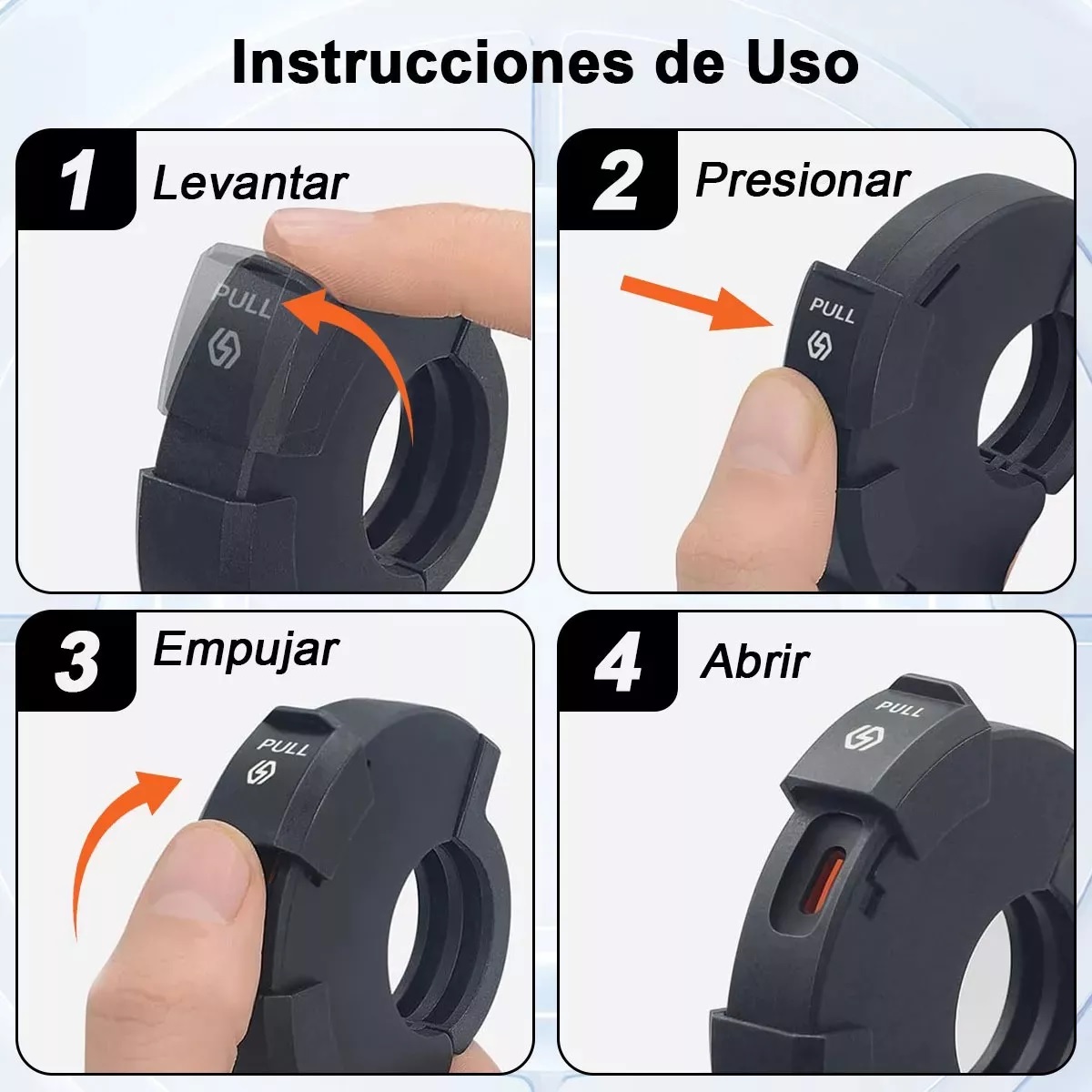 Instrucciones de Uso

1 Levantar

PULL

2 Presionar

PULL

3 Empujar

PULL

4 Abrir

PULL