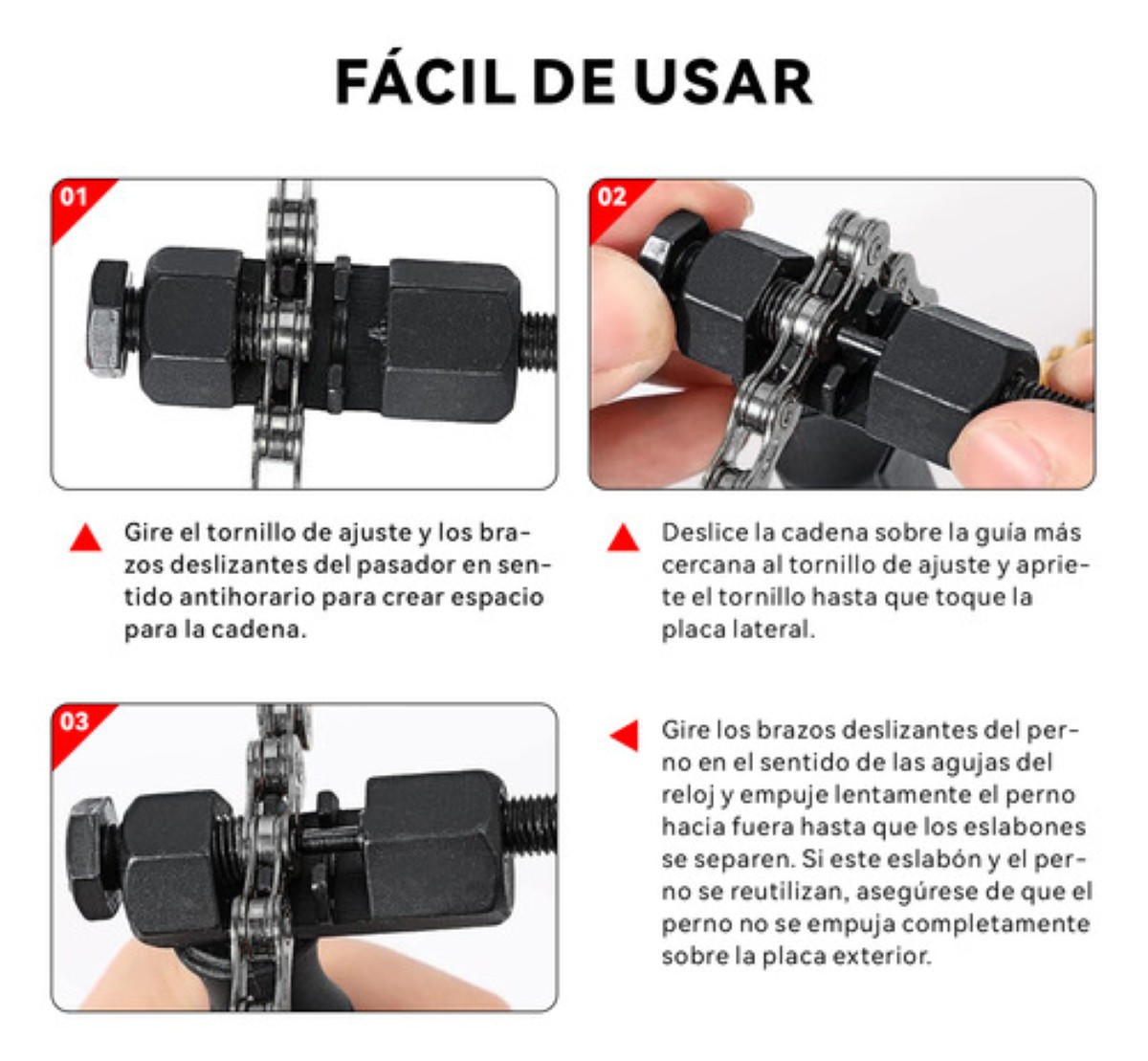 FÁCIL DE USAR

01

02

Gire el tornillo de ajuste y los brazos deslizantes del pasador en sentido antihorario para crear espacio para la cadena.

Deslice la cadena sobre la guía más cercana al tornillo de ajuste y apriete el tornillo hasta que toque la placa lateral.

03

Gire los brazos deslizantes del perno en el sentido de las agujas del reloj y empuje lentamente el perno hacia fuera hasta que los eslabones se separen. Si este eslabón y el perno se reutilizan, asegúrese de que el perno no se empuja completamente sobre la placa exterior.